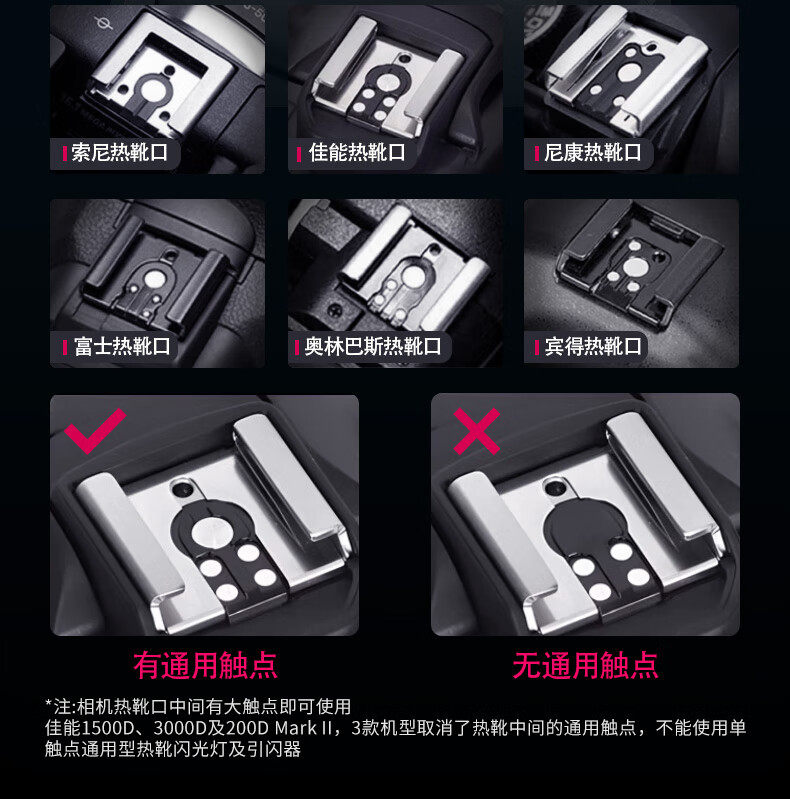 索尼热靴口

佳能热靴口

尼康热靴口

富士热靴口

奥林巴斯热靴口

宾得热靴口

有通用触点

无通用触点

*注:相机热靴口中间有大触点即可使用
佳能1500D、3000D及200D Mark II，3款机型取消了热靴中间的通用触点，不能使用单触点通用型热靴闪光灯及引闪器