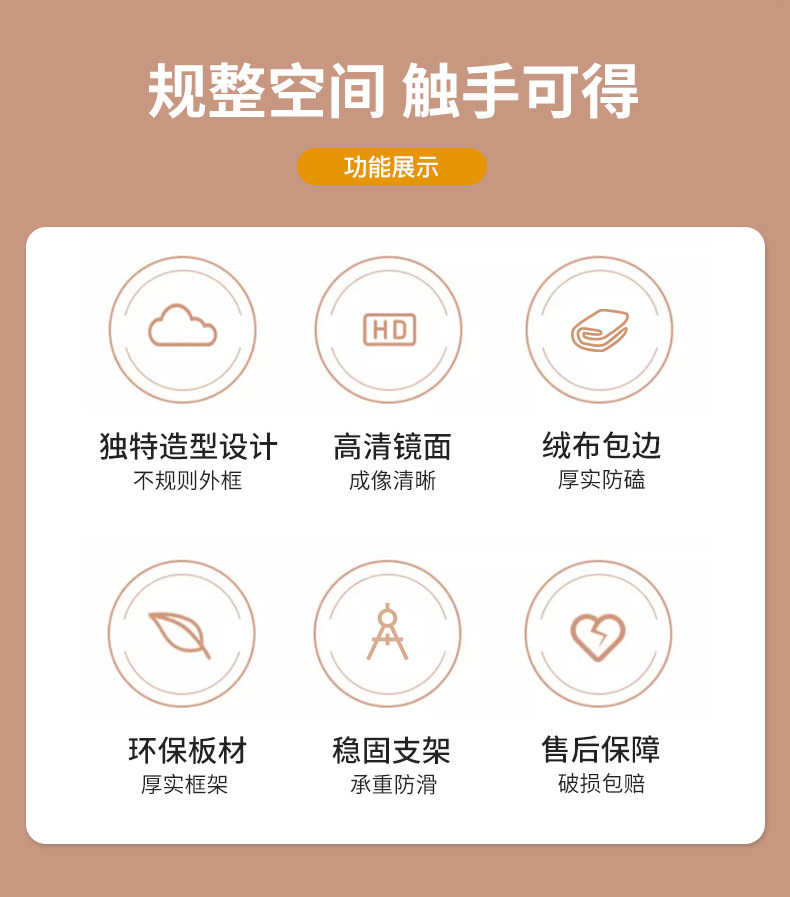 规整空间 触手可得

功能展示

HD

独特造型设计
不规则外框

高清镜面
成像清晰

绒布包边
厚实防磕

环保板材
厚实框架

稳固支架
承重防滑

售后保障
破损包赔