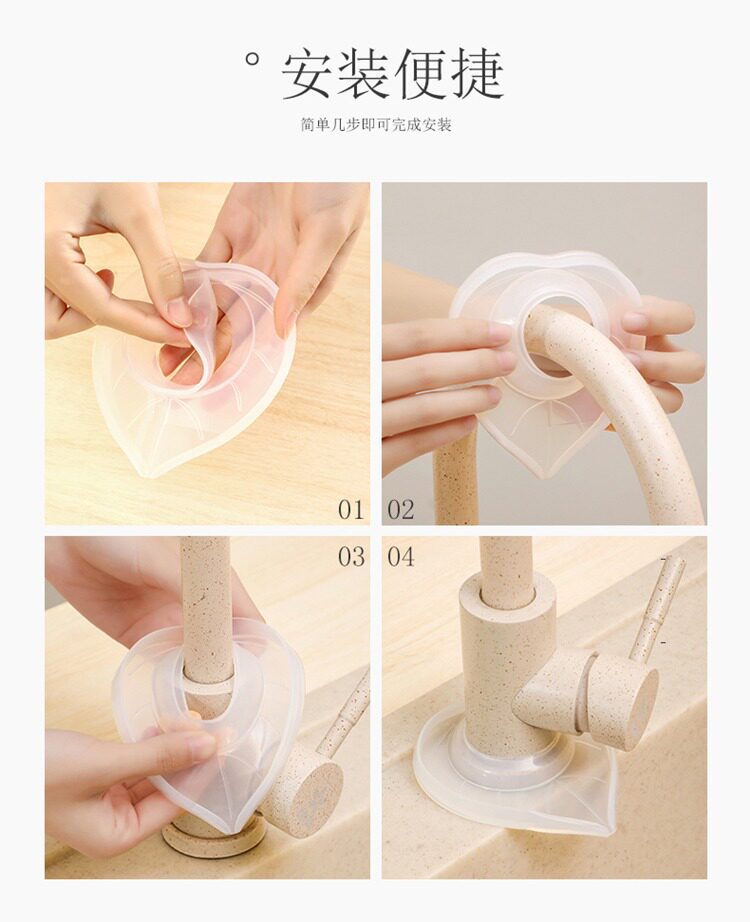 ° 安装便捷

简单几步即可完成安装

01 02

03 04