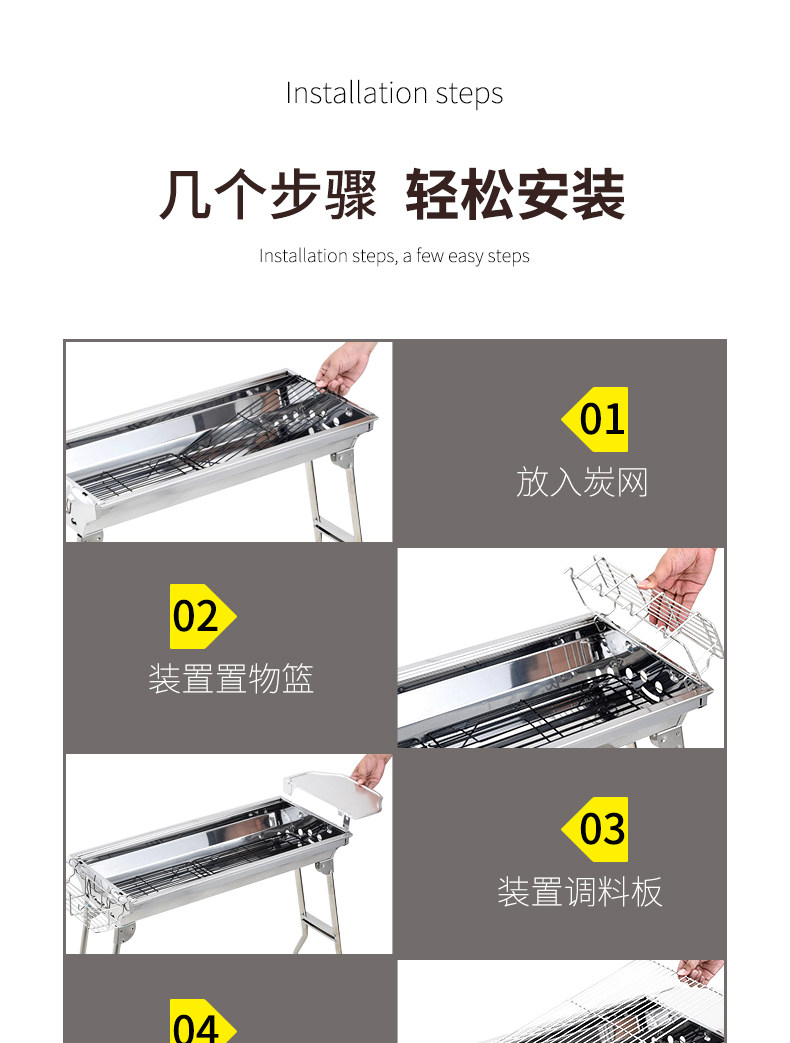 Installation steps

几个步骤 轻松安装

Installation steps, a few easy steps

01

放入炭网

02

装置置物篮

03

装置调料板

04