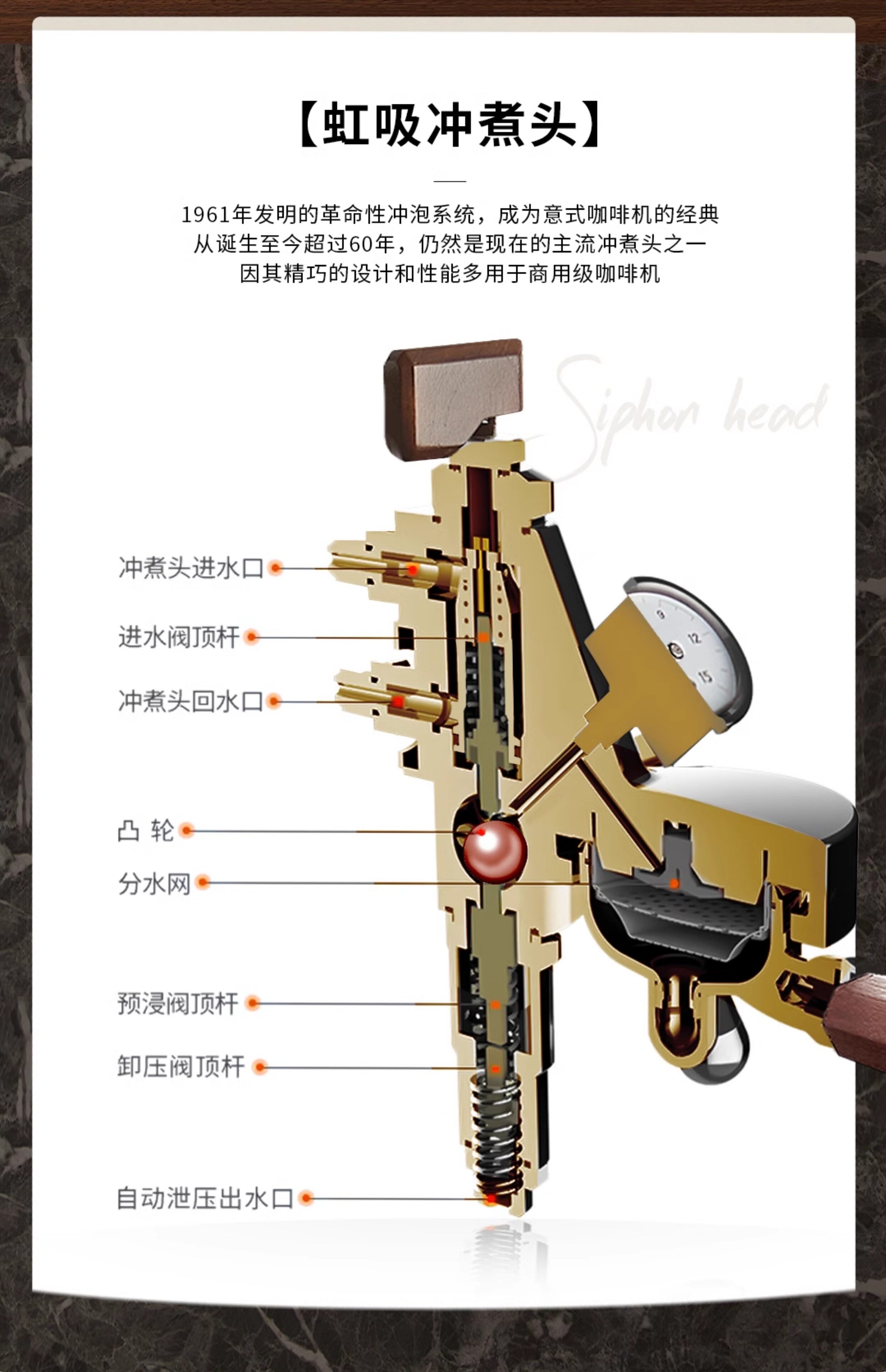 【虹吸冲煮头】

1961年发明的革命性冲泡系统，成为意式咖啡机的经典
从诞生至今超过60年，仍然是现在的主流冲煮头之一
因其精巧的设计和性能多用于商用级咖啡机

Siphon head

冲煮头进水口

进水阀顶杆

冲煮头回水口

凸 轮

分水网

预浸阀顶杆

卸压阀顶杆

自动泄压出水口

9
12
15