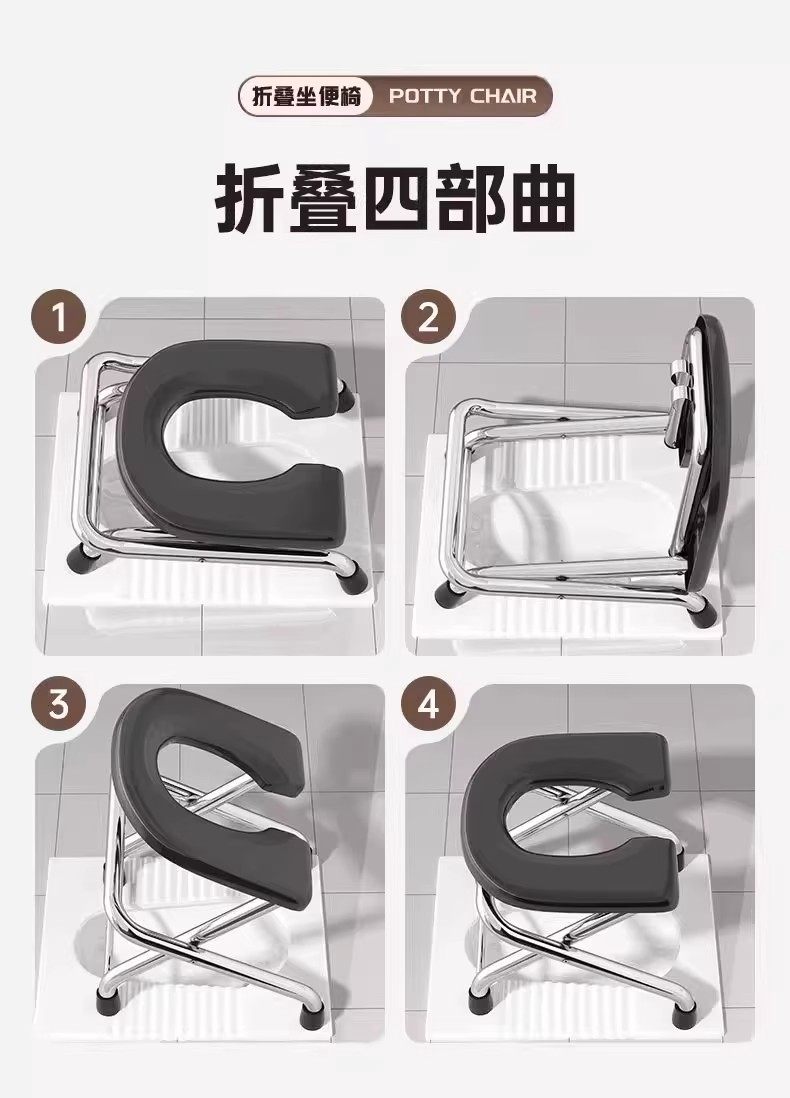 折叠坐便椅 POTTY CHAIR

折叠四部曲

1

2

3

4