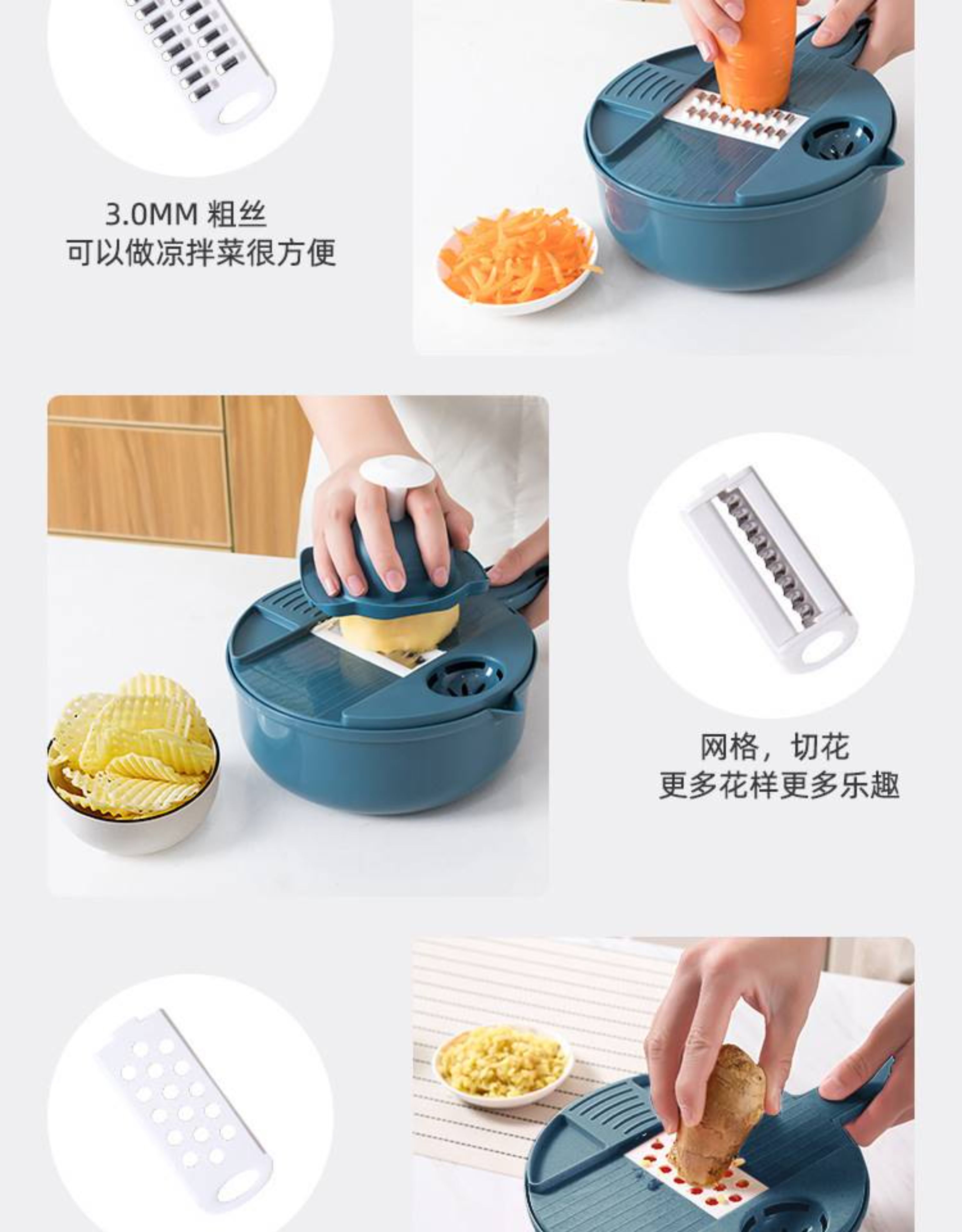 3.0MM 粗丝
可以做凉拌菜很方便

网格，切花
更多花样更多乐趣