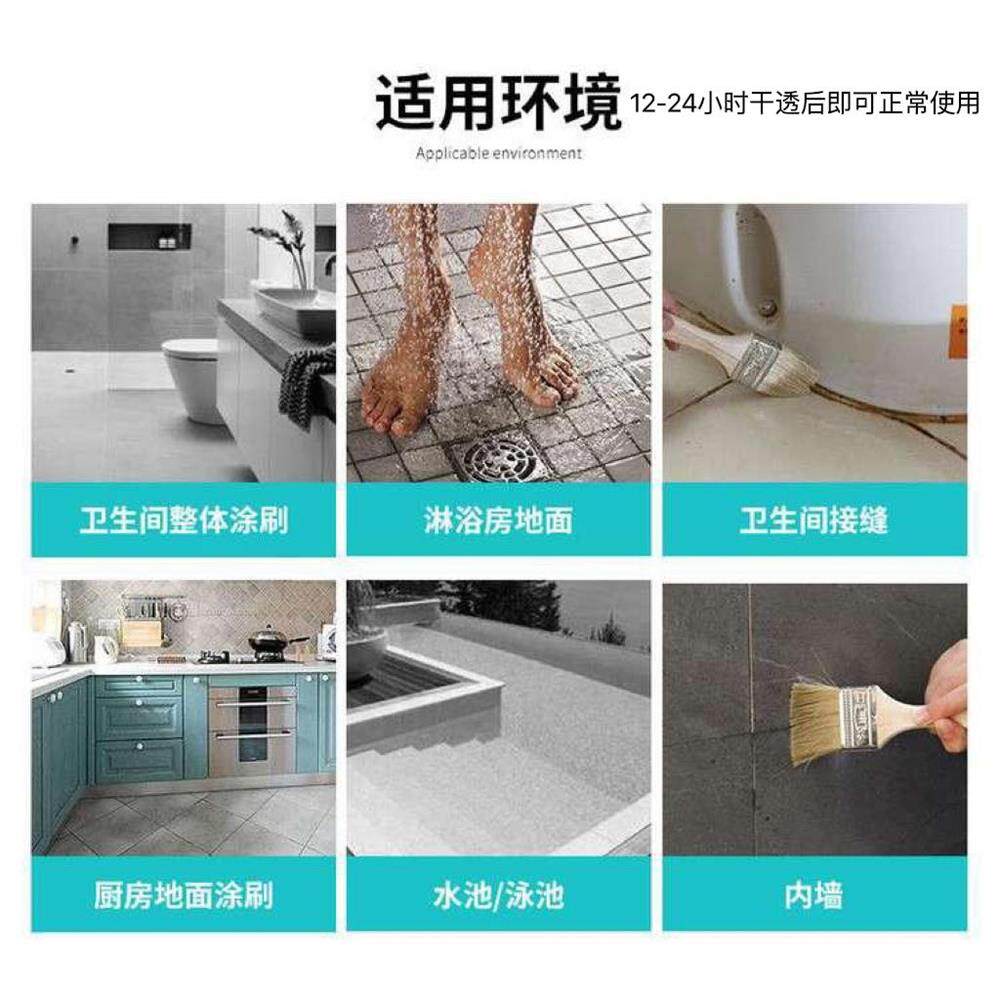 适用环境 12-24小时干透后即可正常使用

Applicable environment

卫生间整体涂刷

淋浴房地面

卫生间接缝

厨房地面涂刷

水池/泳池

内墙