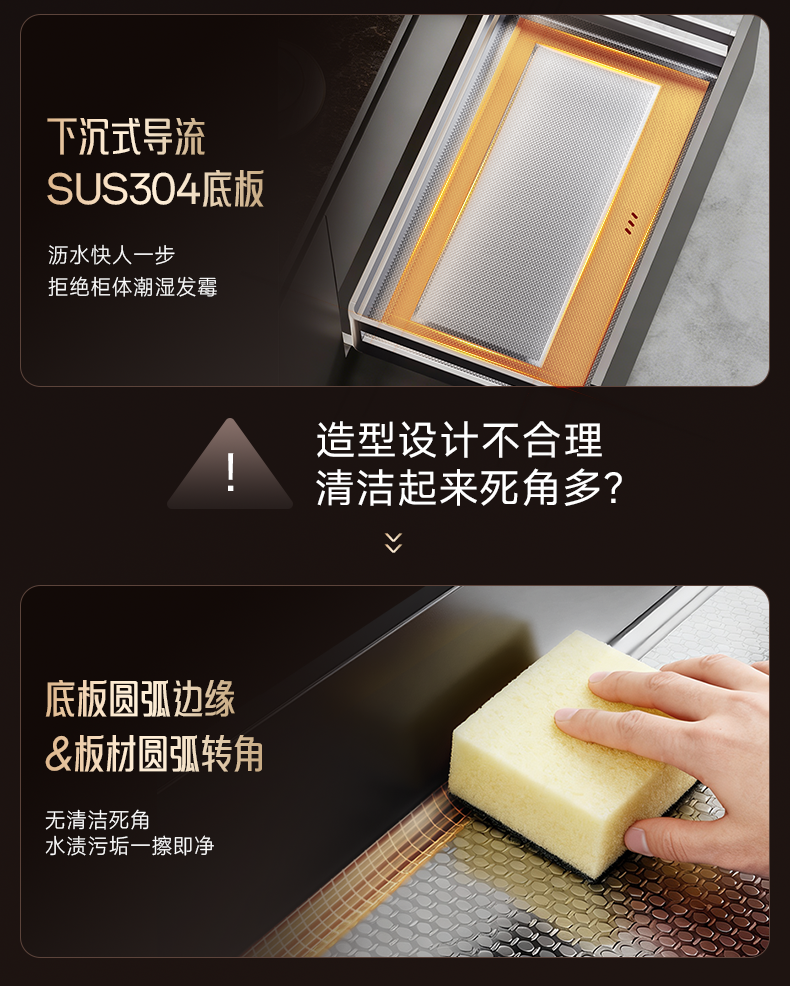 下沉式导流
SUS304底板

沥水快人一步
拒绝柜体潮湿发霉

!

造型设计不合理
清洁起来死角多?

底板圆弧边缘
&板材圆弧转角

无清洁死角
水渍污垢一擦即净