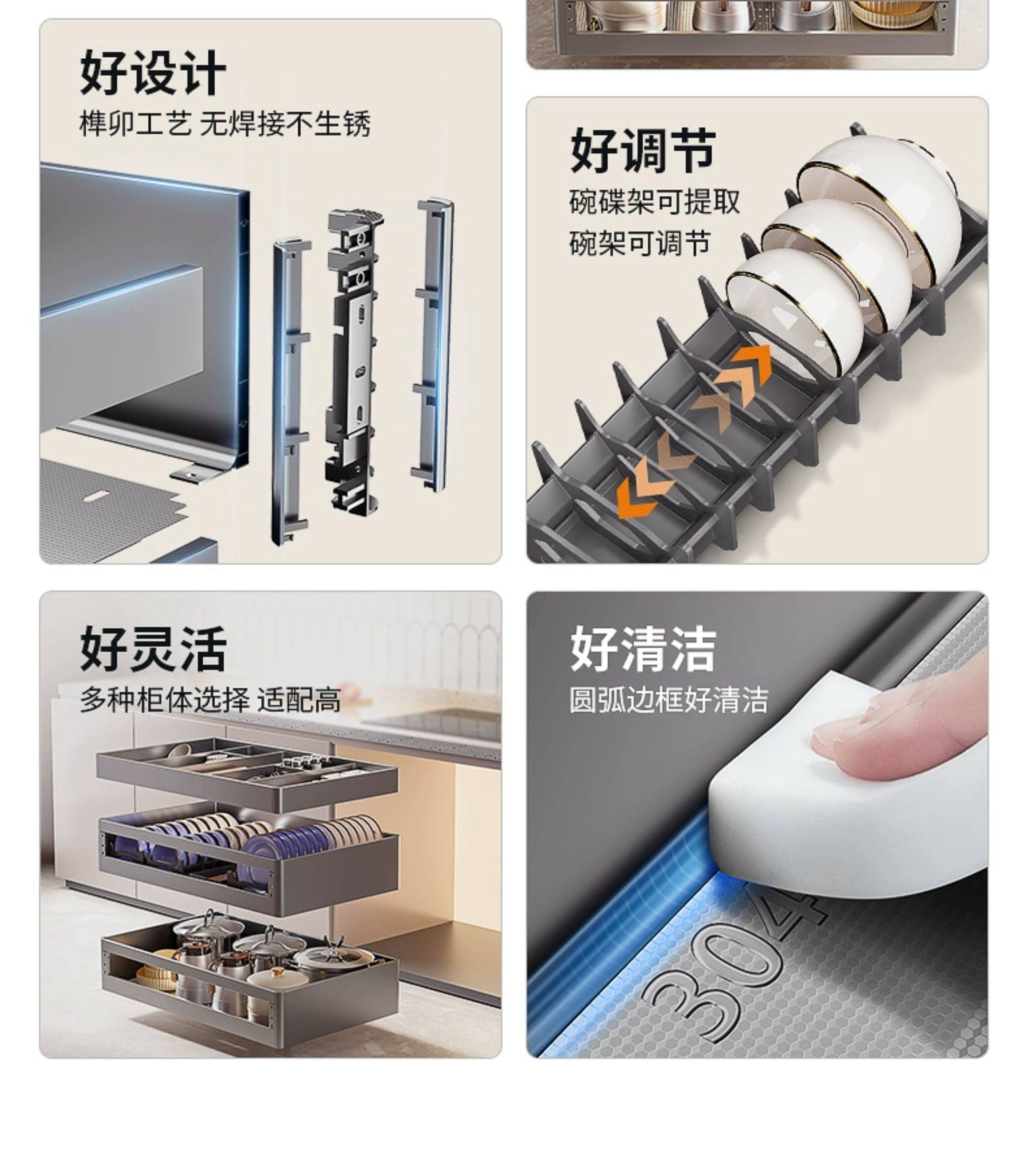 好设计

榫卯工艺 无焊接不生锈

好调节

碗碟架可提取

碗架可调节

好灵活

多种柜体选择 适配高

好清洁

圆弧边框好清洁

304