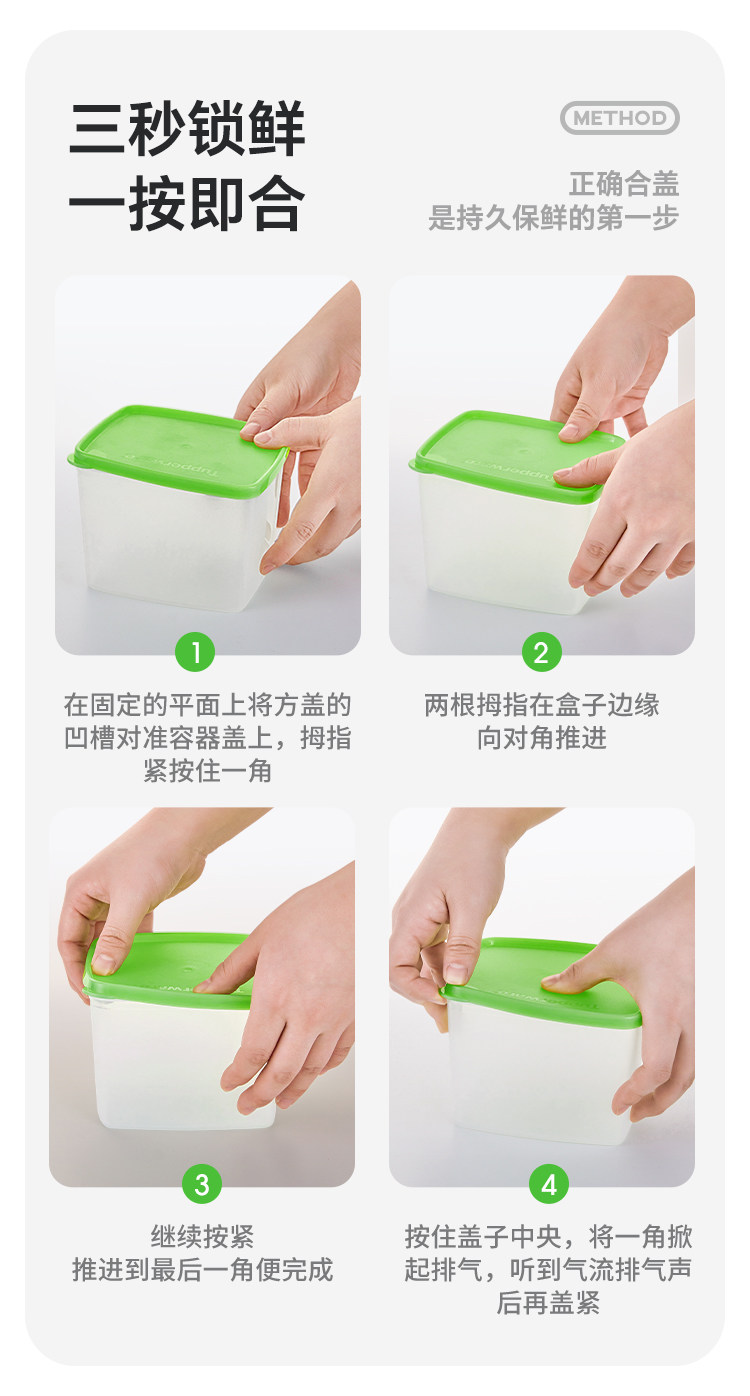 三秒锁鲜
一按即合

METHOD

正确合盖
是持久保鲜的第一步

1

在固定的平面上将方盖的凹槽对准容器盖上，拇指紧按住一角

2

两根拇指在盒子边缘向对角推进

3

继续按紧
推进到最后一角便完成

4

按住盖子中央，将一角掀起排气，听到气流排气声后再盖紧