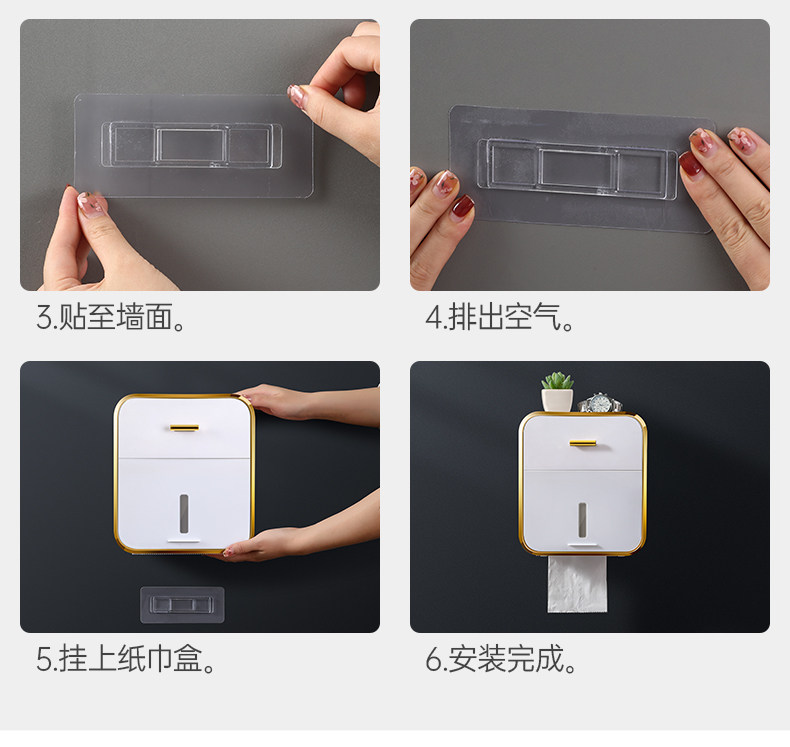 3.贴至墙面。

4.排出空气。

5.挂上纸巾盒。

6.安装完成。