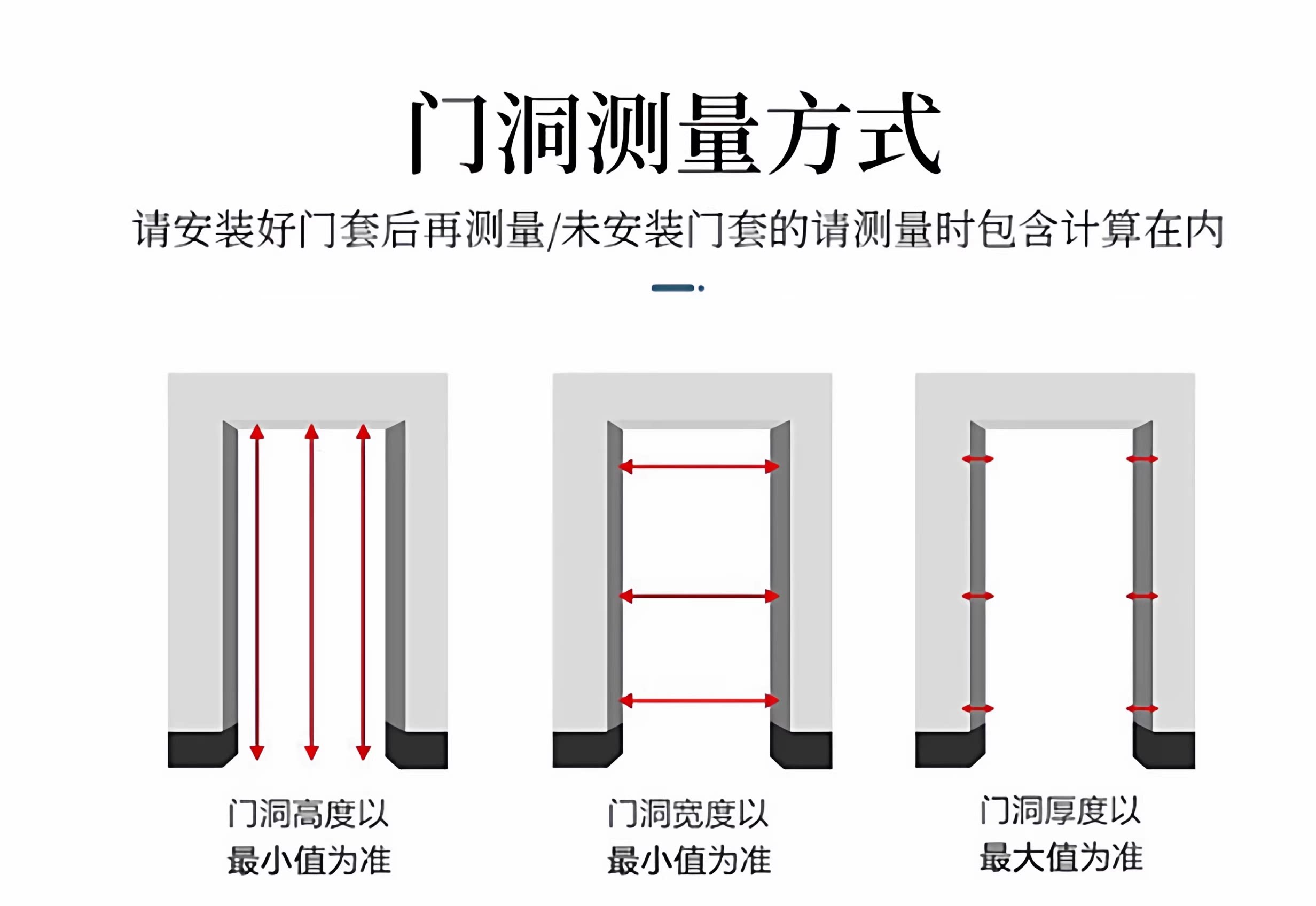 门洞测量方式

请安装好门套后再测量/未安装门套的请测量时包含计算在内

门洞高度以
最小值为准

门洞宽度以
最小值为准

门洞厚度以
最大值为准