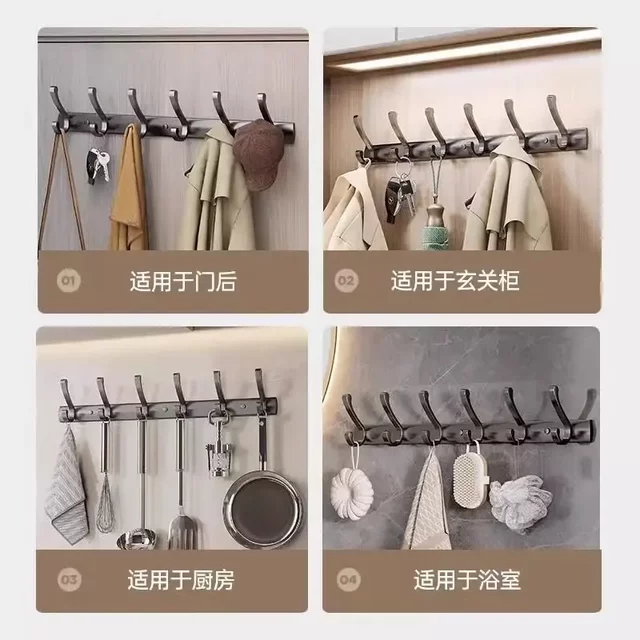 01 适用于门后

02 适用于玄关柜

03 适用于厨房

04 适用于浴室