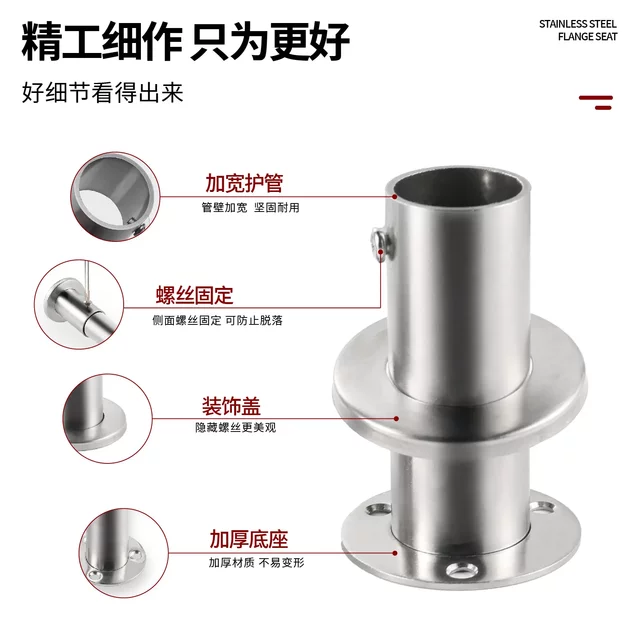 精工细作 只为更好

STAINLESS STEEL
FLANGE SEAT

好细节看得出来

加宽护管
管壁加宽 坚固耐用

螺丝固定
侧面螺丝固定 可防止脱落

装饰盖
隐藏螺丝更美观

加厚底座
加厚材质 不易变形