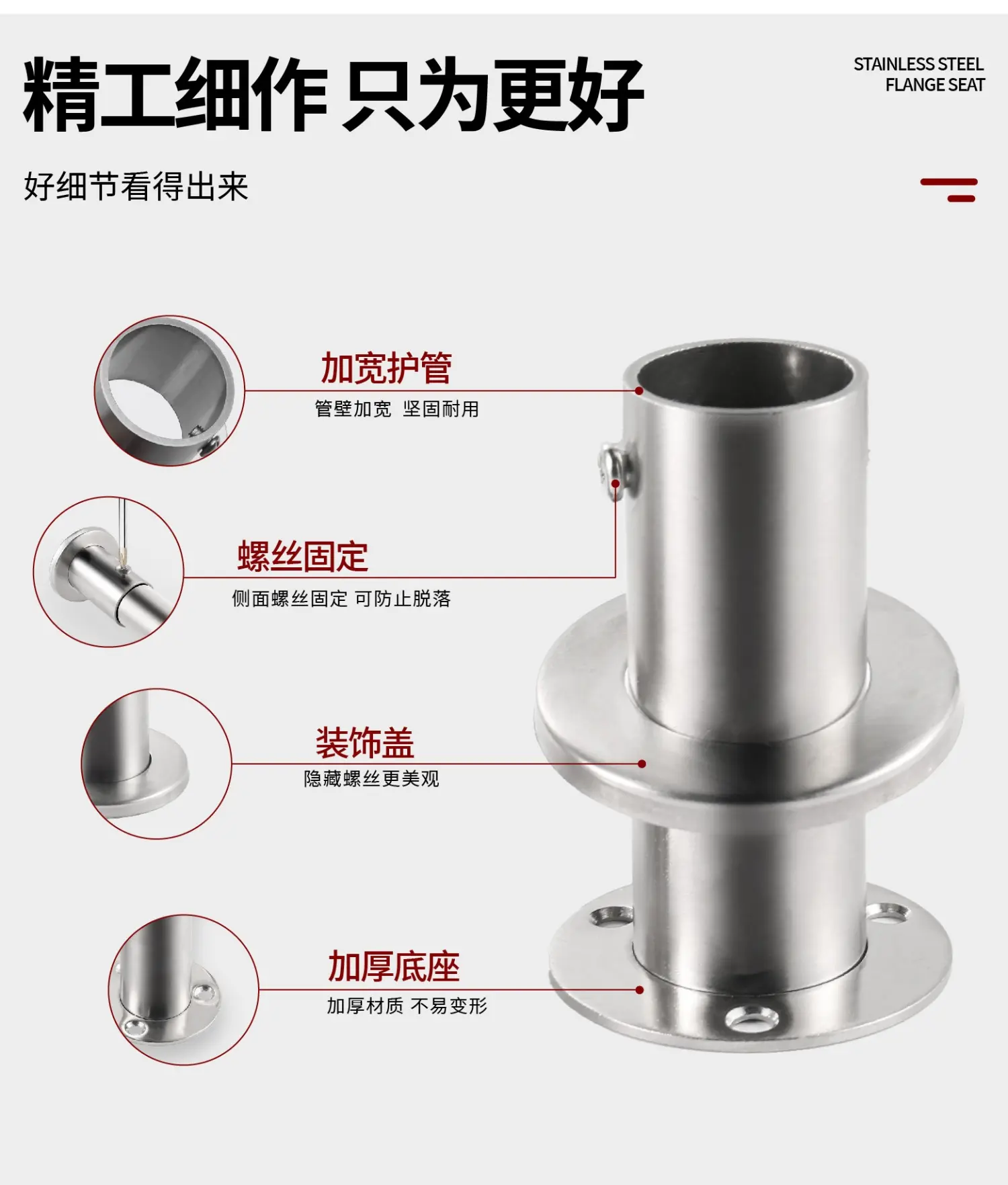 精工细作 只为更好

STAINLESS STEEL FLANGE SEAT

好细节看得出来

加宽护管

管壁加宽 坚固耐用

螺丝固定

侧面螺丝固定 可防止脱落

装饰盖

隐藏螺丝更美观

加厚底座

加厚材质 不易变形