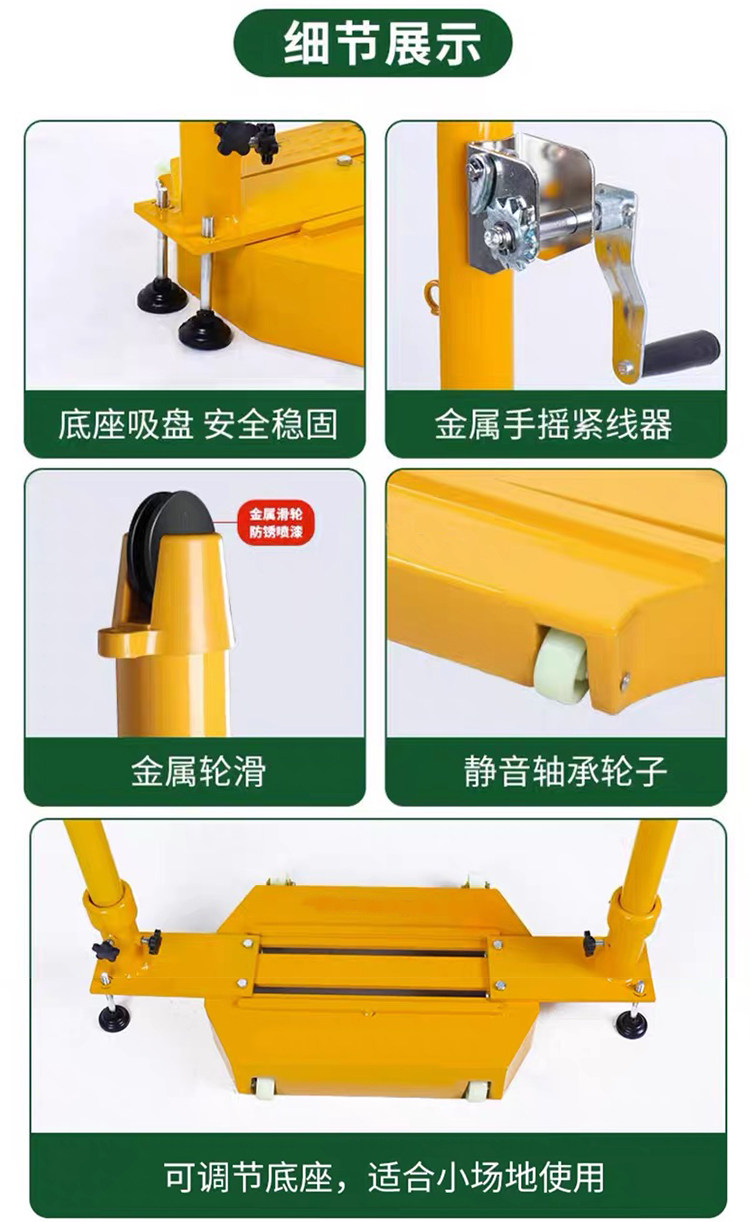 细节展示

底座吸盘 安全稳固

金属手摇紧线器

金属滑轮
防锈喷漆

金属轮滑

静音轴承轮子

可调节底座，适合小场地使用