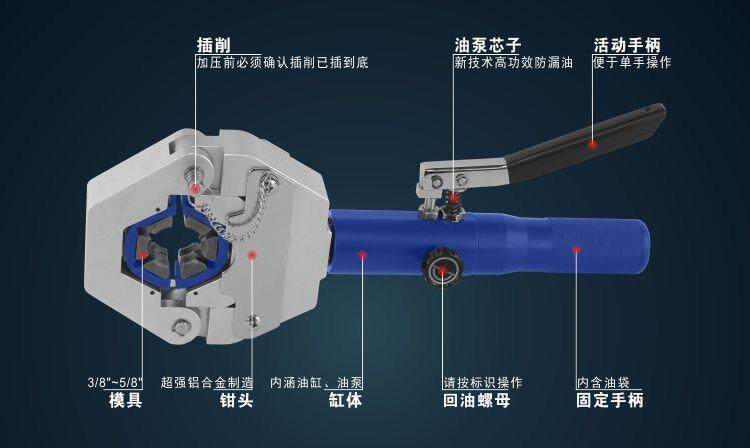 插削
加压前必须确认插削已插到底

油泵芯子
新技术高功效防漏油

活动手柄
便于单手操作

3/8"~5/8"
模具

超强铝合金制造
钳头

内涵油缸、油泵
缸体

请按标识操作
回油螺母

内含油袋
固定手柄