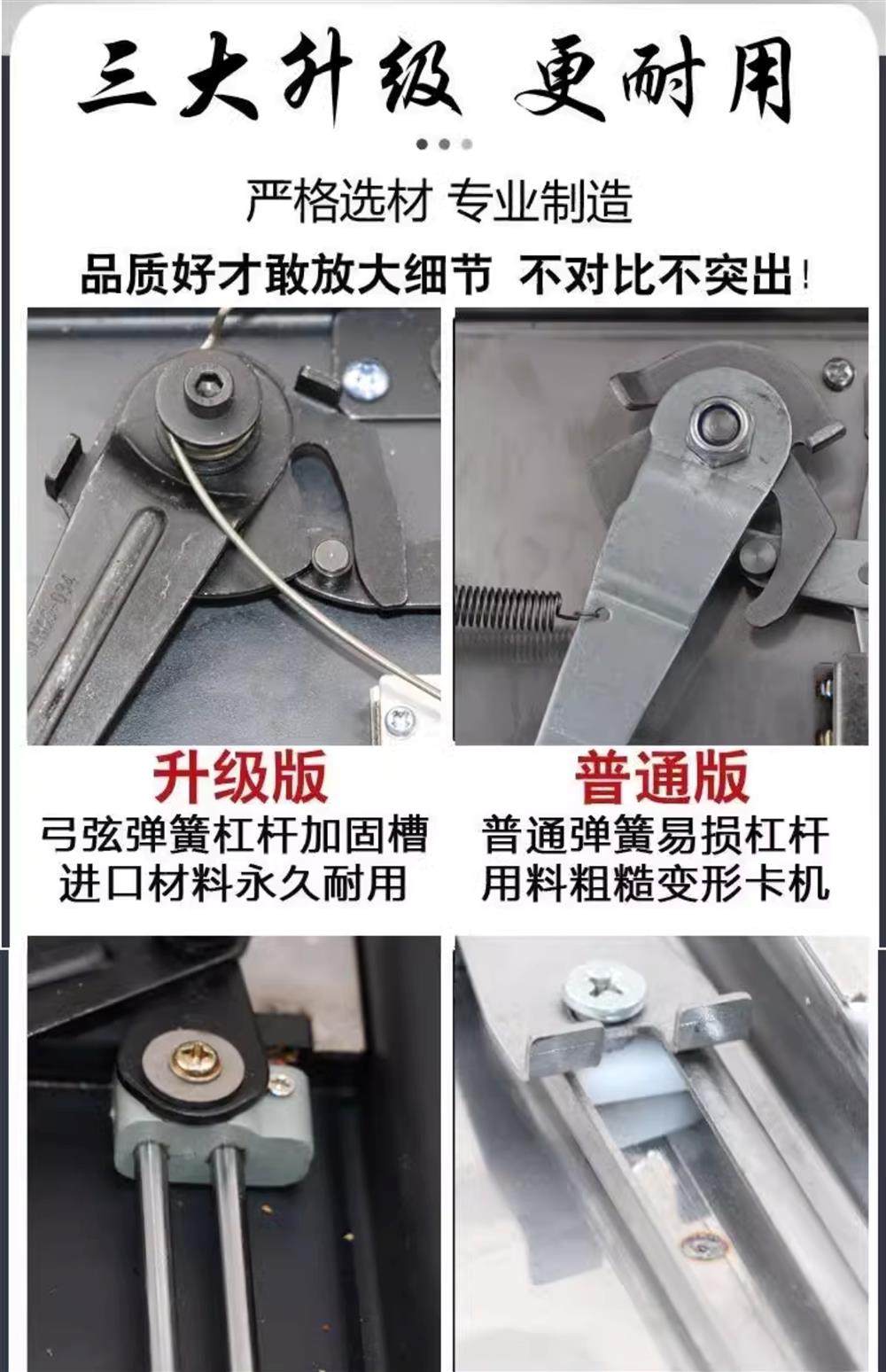 三大升级 更耐用

严格选材 专业制造

品质好才敢放大细节 不对比不突出!

升级版
弓弦弹簧杠杆加固槽
进口材料永久耐用

普通版
普通弹簧易损杠杆
用料粗糙变形卡机