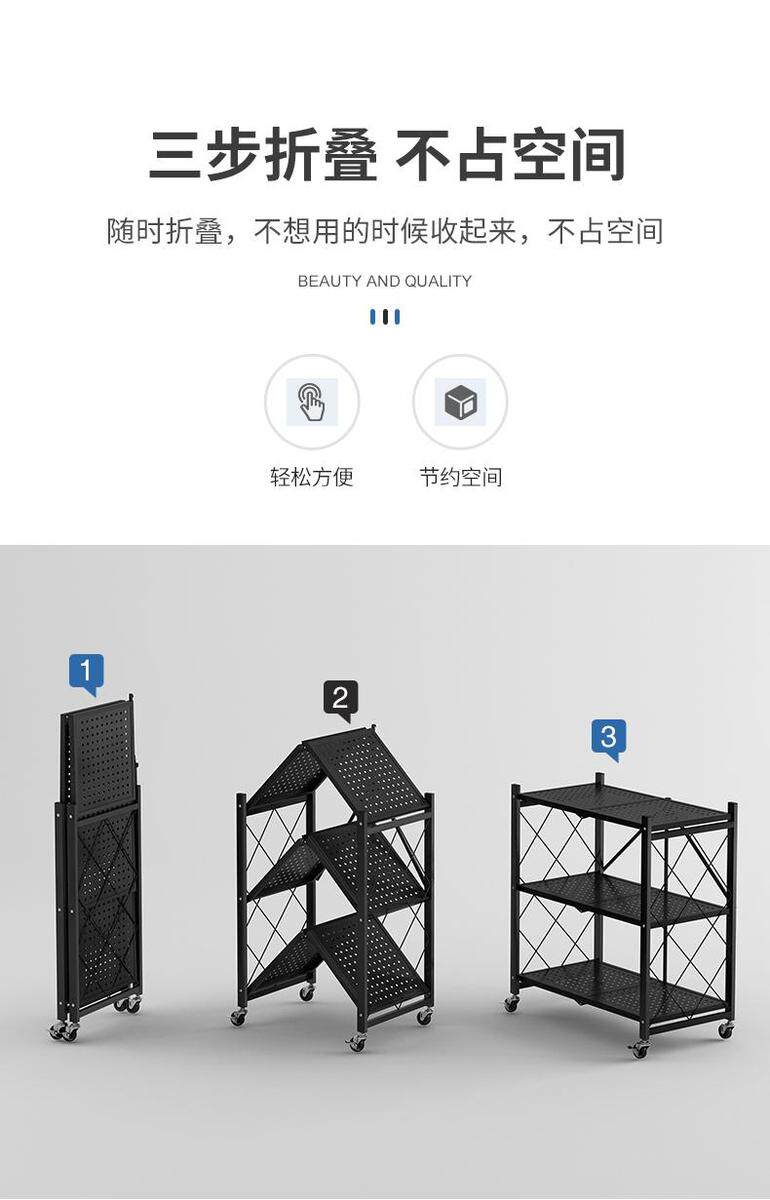 三步折叠 不占空间

随时折叠，不想用的时候收起来，不占空间

BEAUTY AND QUALITY

轻松方便

节约空间

1

2

3