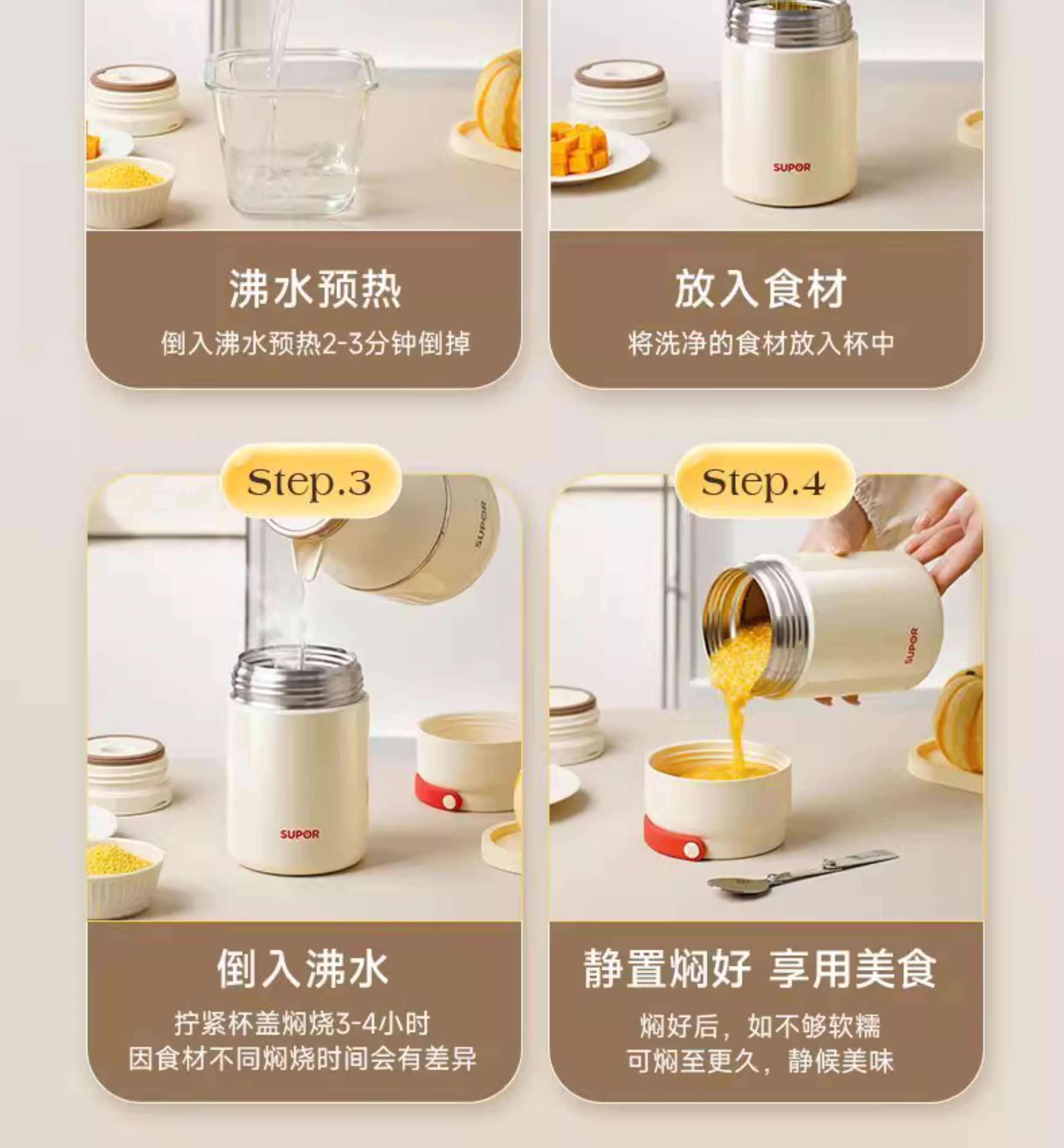 SUPOR

沸水预热

倒入沸水预热2-3分钟倒掉

放入食材

将洗净的食材放入杯中

Step.3

SUPOR

SUPOR

倒入沸水

拧紧杯盖焖烧3-4小时
因食材不同焖烧时间会有差异

Step.4

SUPOR

静置焖好 享用美食

焖好后，如不够软糯
可焖至更久，静候美味