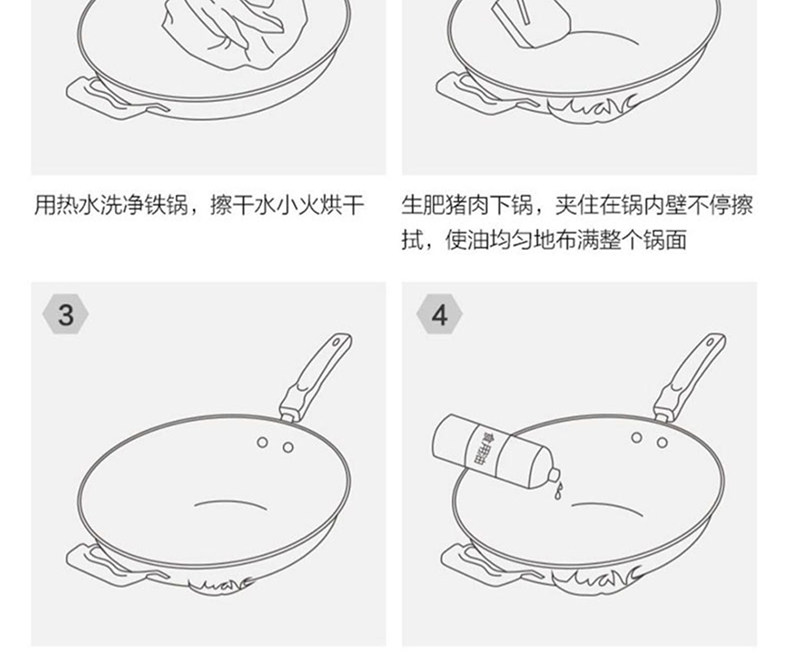 用热水洗净铁锅，擦干水小火烘干

生肥猪肉下锅，夹住在锅内壁不停擦拭，使油均匀地布满整个锅面

3

4

食用油