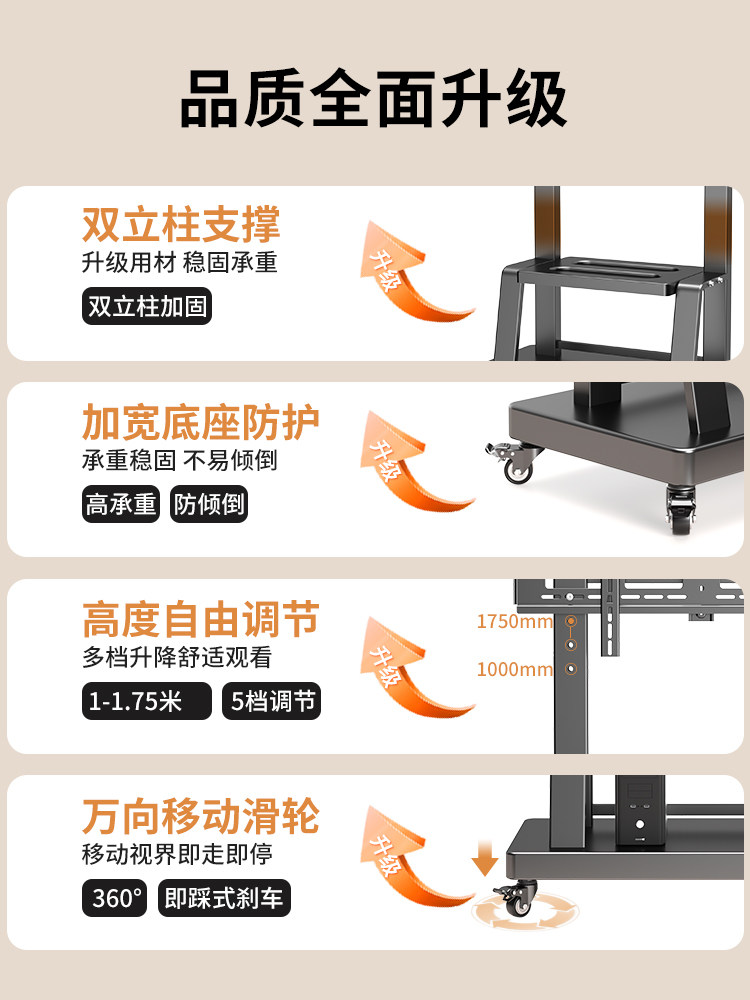 品质全面升级

双立柱支撑
升级用材 稳固承重
双立柱加固
升级

加宽底座防护
承重稳固 不易倾倒
高承重 防倾倒
升级

高度自由调节
多档升降舒适观看
1-1.75米 5档调节
升级
1750mm
1000mm

万向移动滑轮
移动视界即走即停
360° 即踩式刹车
升级