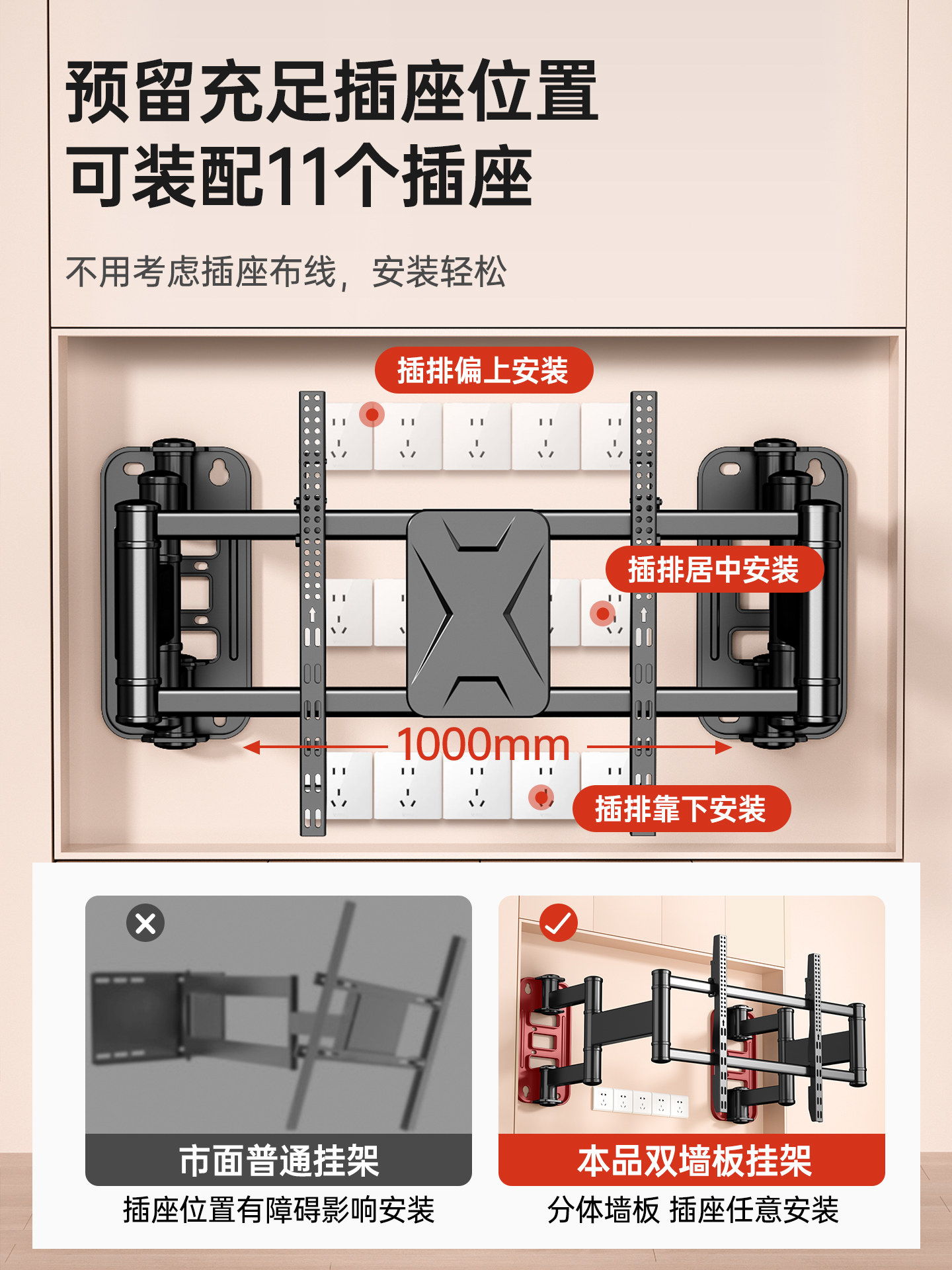 预留充足插座位置
可装配11个插座

不用考虑插座布线，安装轻松

插排偏上安装

插排居中安装

1000mm

插排靠下安装

市面普通挂架
插座位置有障碍影响安装

本品双墙板挂架
分体墙板 插座任意安装