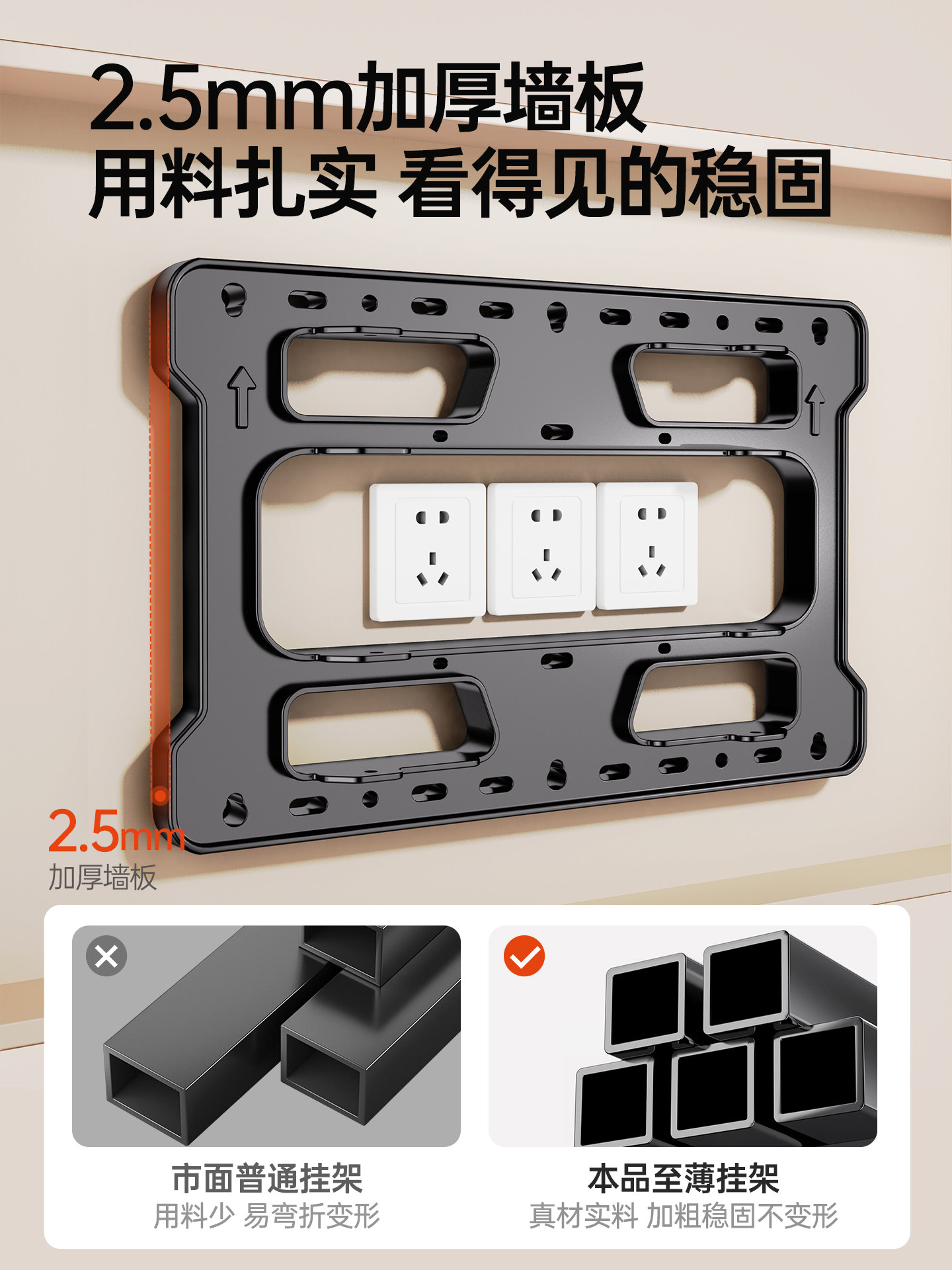 2.5mm加厚墙板
用料扎实 看得见的稳固

2.5mm
加厚墙板

市面普通挂架
用料少 易弯折变形

本品至薄挂架
真材实料 加粗稳固不变形