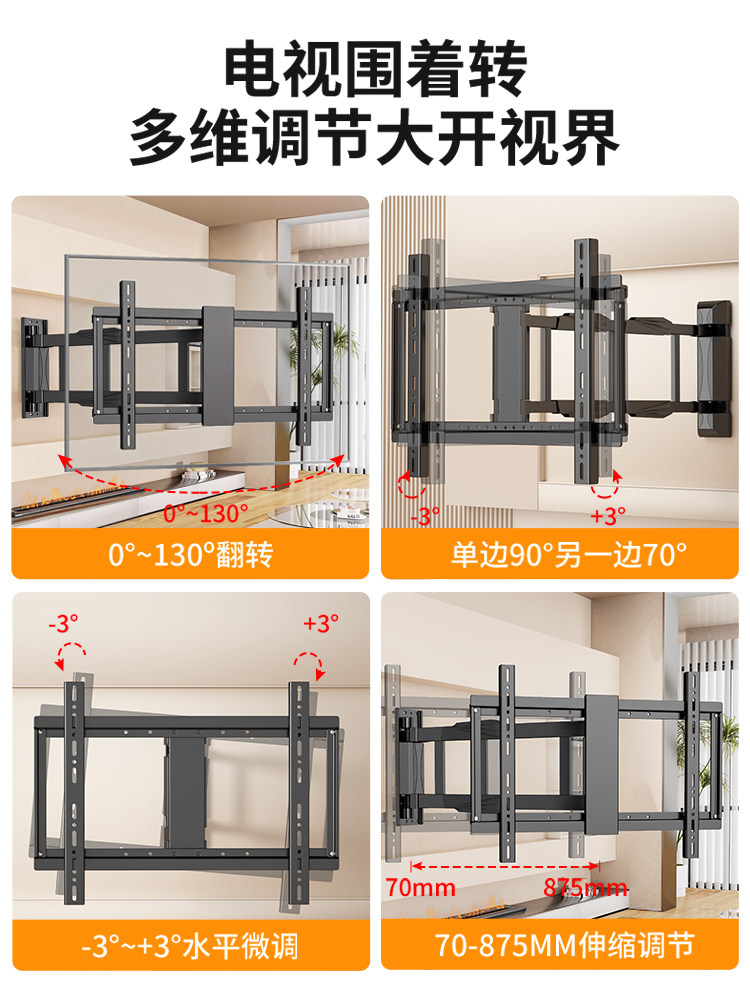 电视围着转
多维调节大开视界

0°~130°

0°~130°翻转

-3°

+3°

单边90°另一边70°

-3°

+3°

-3°~+3°水平微调

70mm

875mm

70-875MM伸缩调节