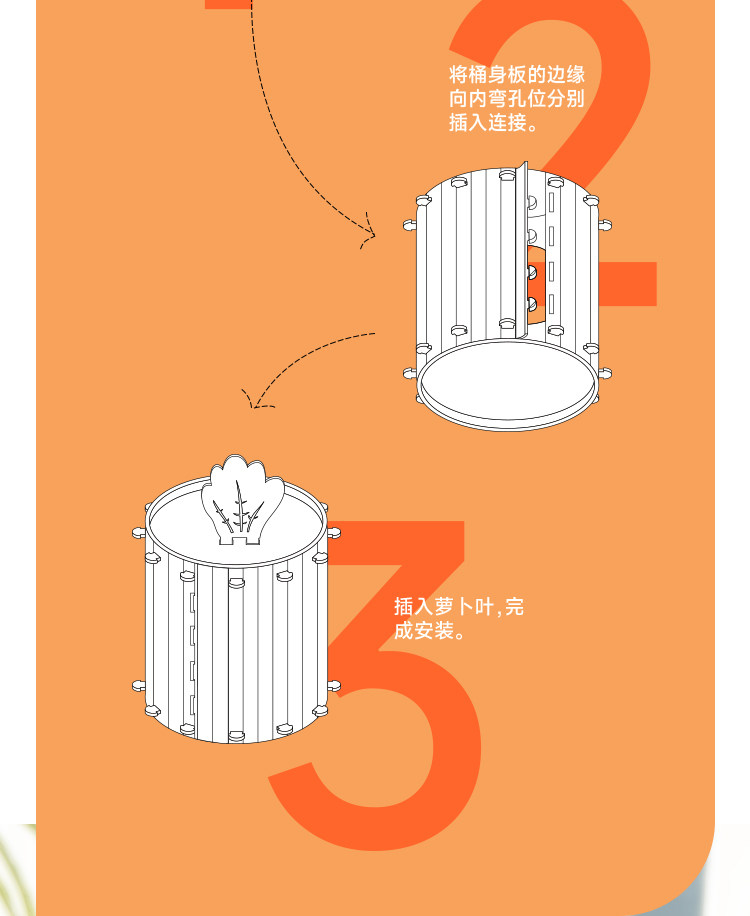 2

将桶身板的边缘向内弯孔位分别插入连接。

3

插入萝卜叶,完成安装。