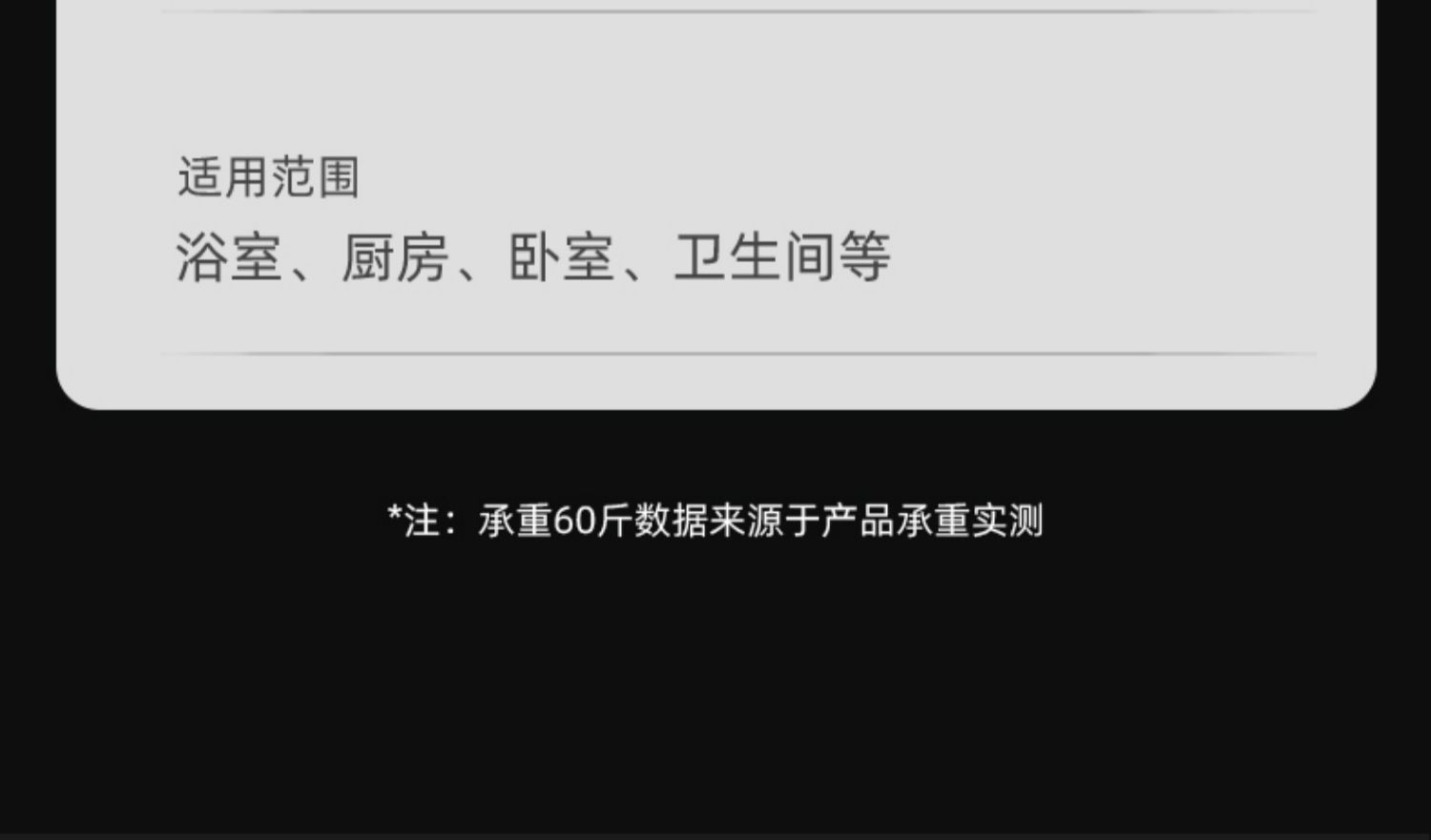 适用范围
浴室、厨房、卧室、卫生间等

*注：承重60斤数据来源于产品承重实测