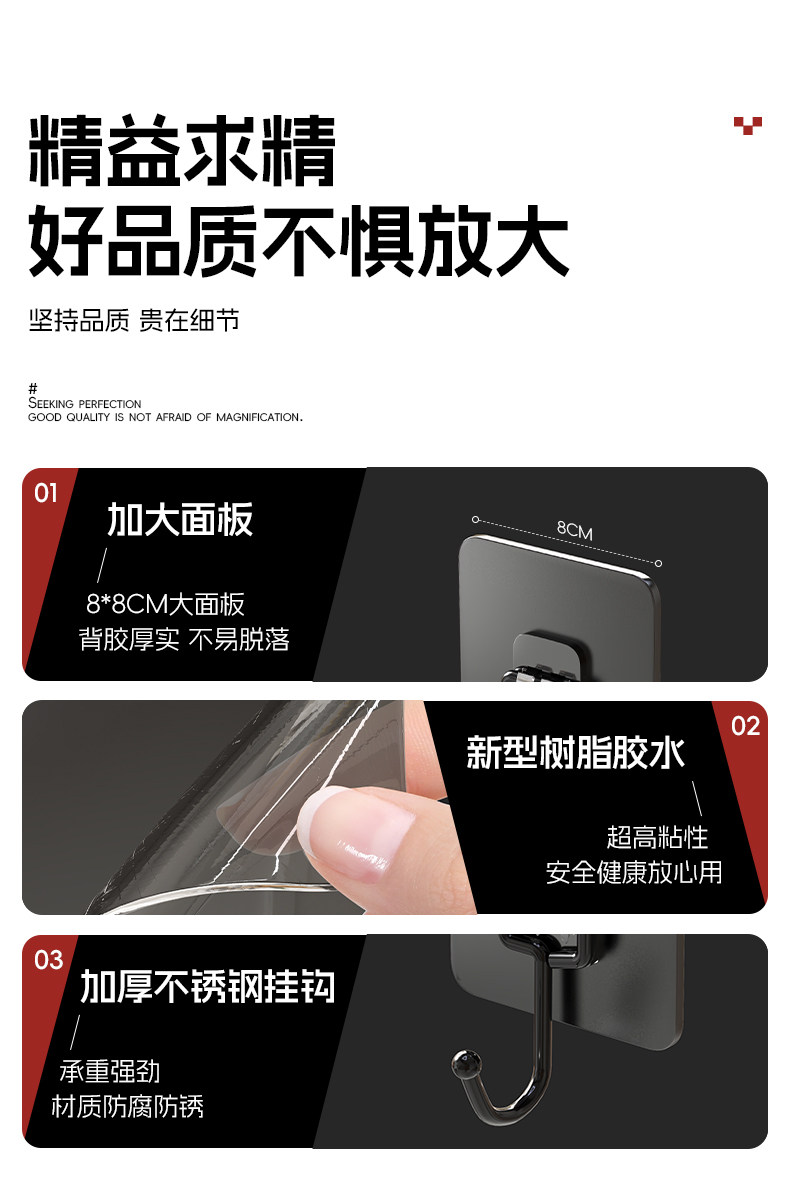 精益求精
好品质不惧放大

坚持品质 贵在细节

#
SEEKING PERFECTION
GOOD QUALITY IS NOT AFRAID OF MAGNIFICATION.

01
加大面板
8*8CM大面板
背胶厚实 不易脱落

8CM

02
新型树脂胶水
超高粘性
安全健康放心用

03
加厚不锈钢挂钩
承重强劲
材质防腐防锈