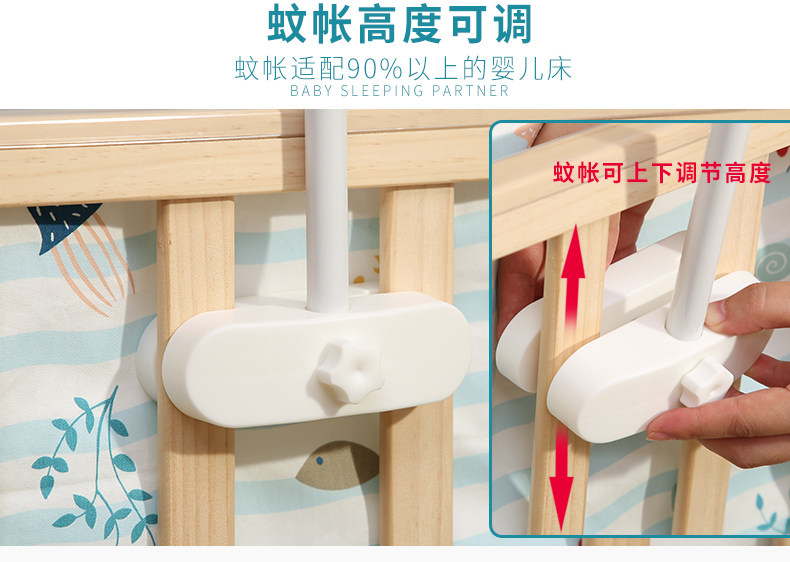 蚊帐高度可调

蚊帐适配90%以上的婴儿床
BABY SLEEPING PARTNER

蚊帐可上下调节高度