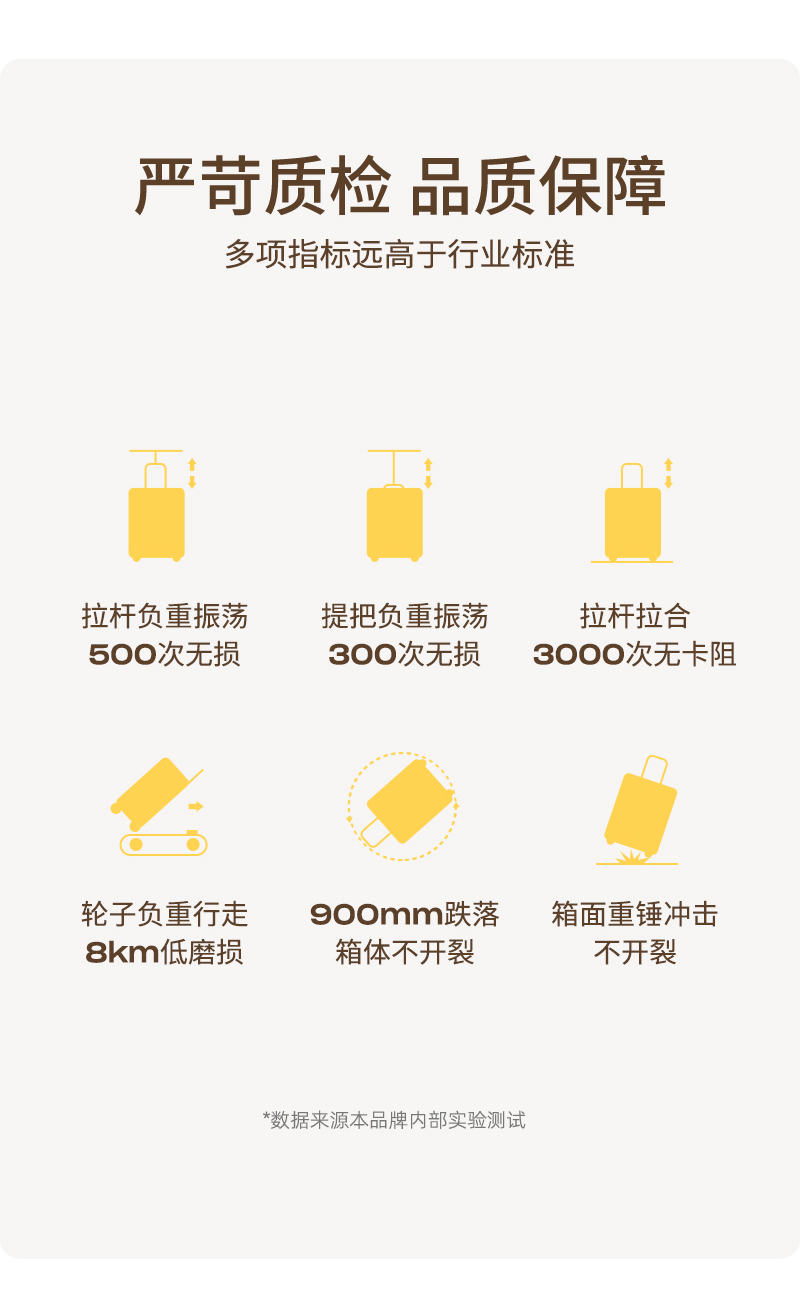 严苛质检 品质保障

多项指标远高于行业标准

拉杆负重振荡
500次无损

提把负重振荡
300次无损

拉杆拉合
3000次无卡阻

轮子负重行走
8km低磨损

900mm跌落
箱体不开裂

箱面重锤冲击
不开裂

*数据来源本品牌内部实验测试