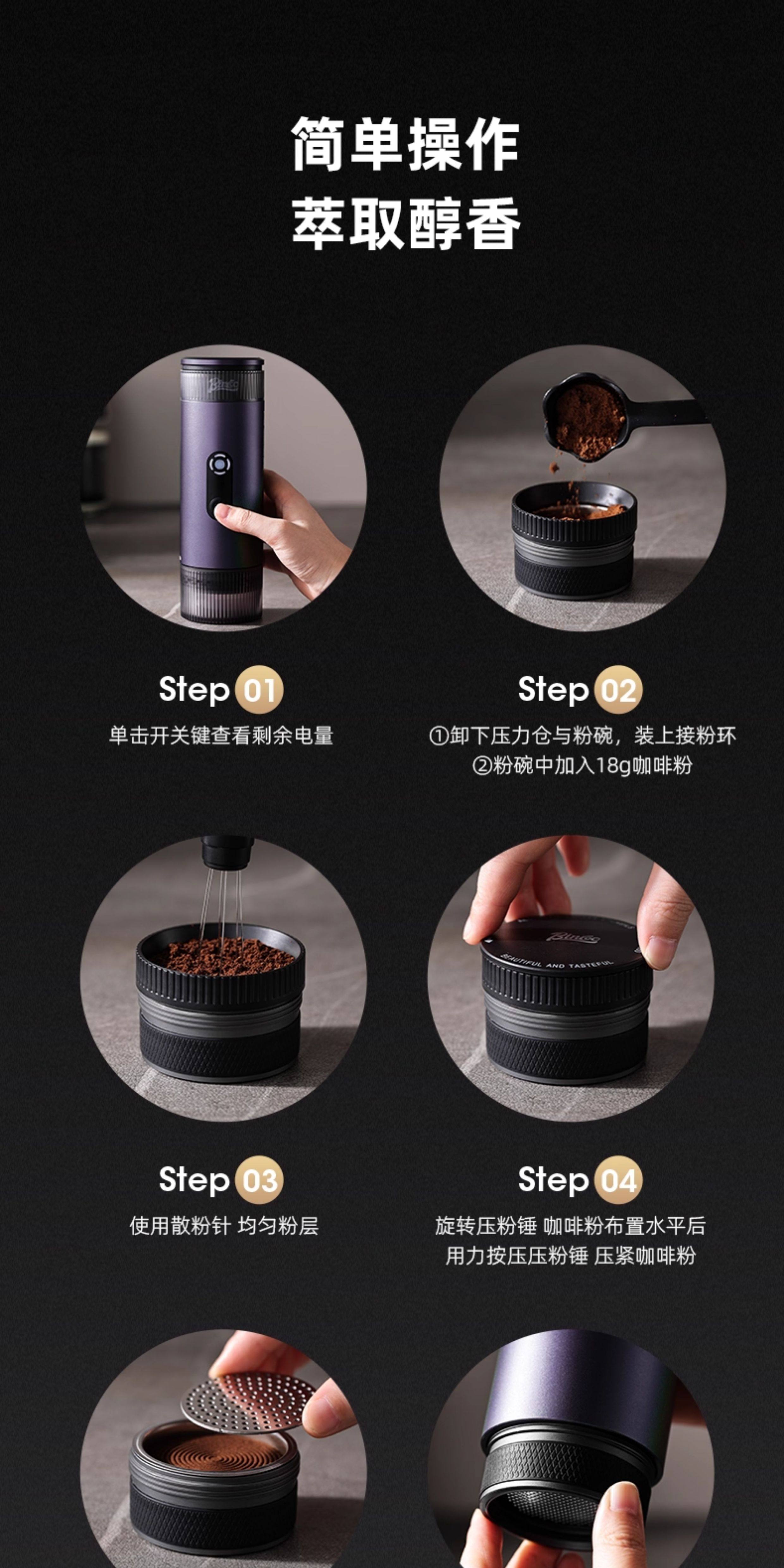 简单操作
萃取醇香

Bincoo

Step 01
单击开关键查看剩余电量

Step 02
①卸下压力仓与粉碗，装上接粉环
②粉碗中加入18g咖啡粉

Bincoo
BEAUTIFUL AND TASTEFUL

Step 03
使用散粉针 均匀粉层

Step 04
旋转压粉锤 咖啡粉布置水平后
用力按压压粉锤 压紧咖啡粉