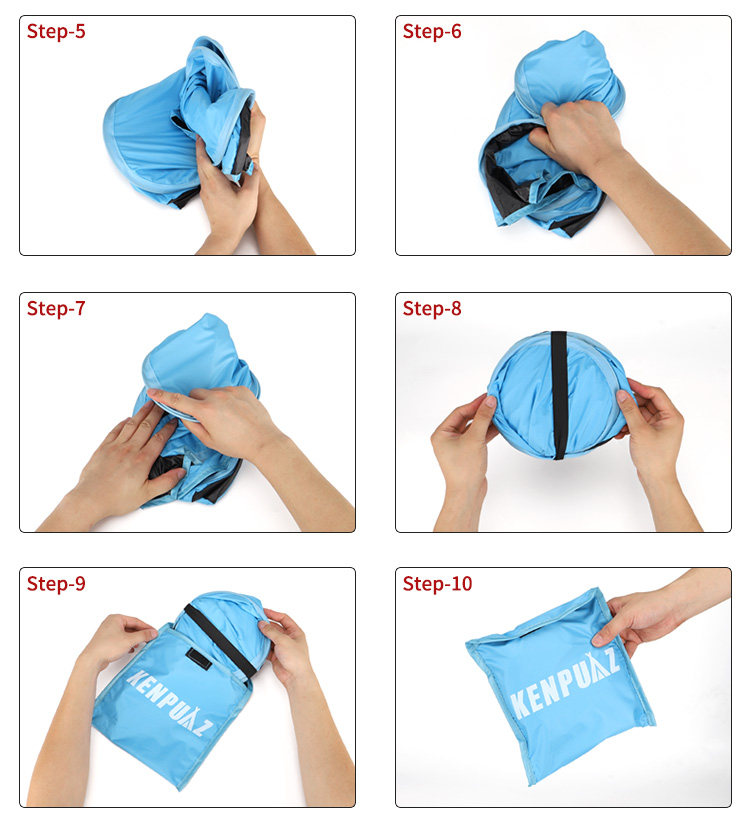 Step-5

Step-6

Step-7

Step-8

Step-9

KENPUAZ

Step-10

KENPUAZ