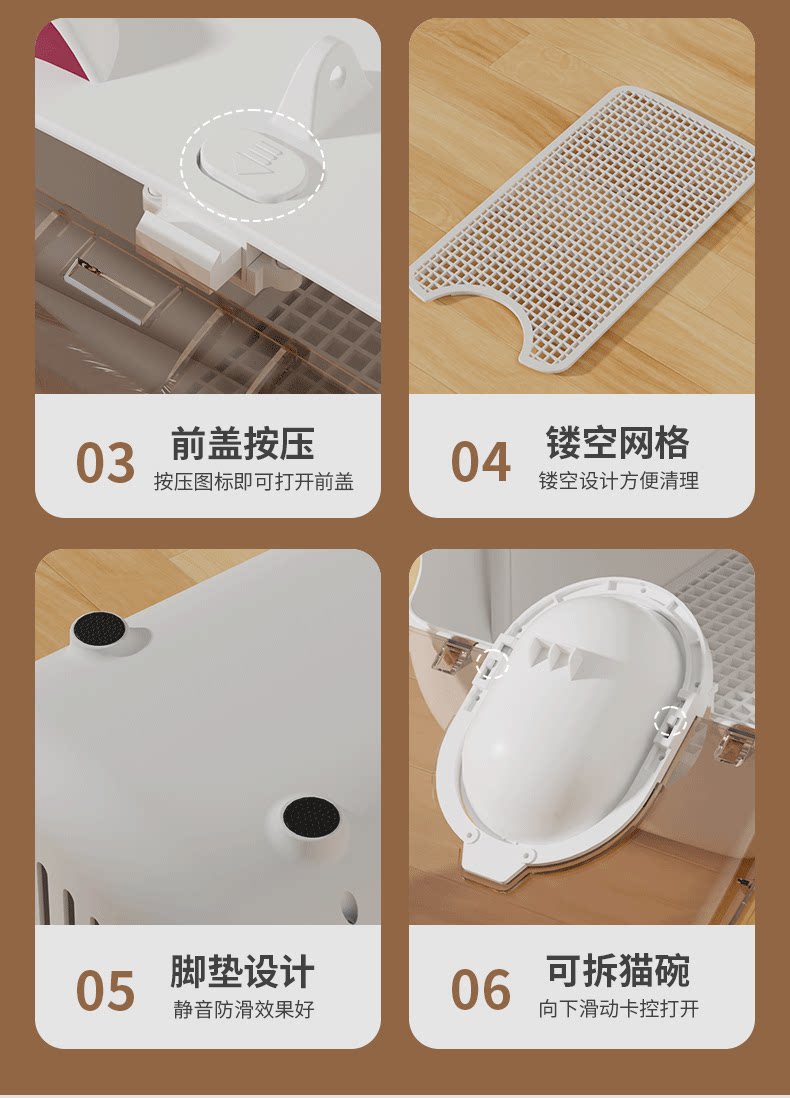 03 前盖按压
按压图标即可打开前盖

04 镂空网格
镂空设计方便清理

05 脚垫设计
静音防滑效果好

06 可拆猫碗
向下滑动卡控打开