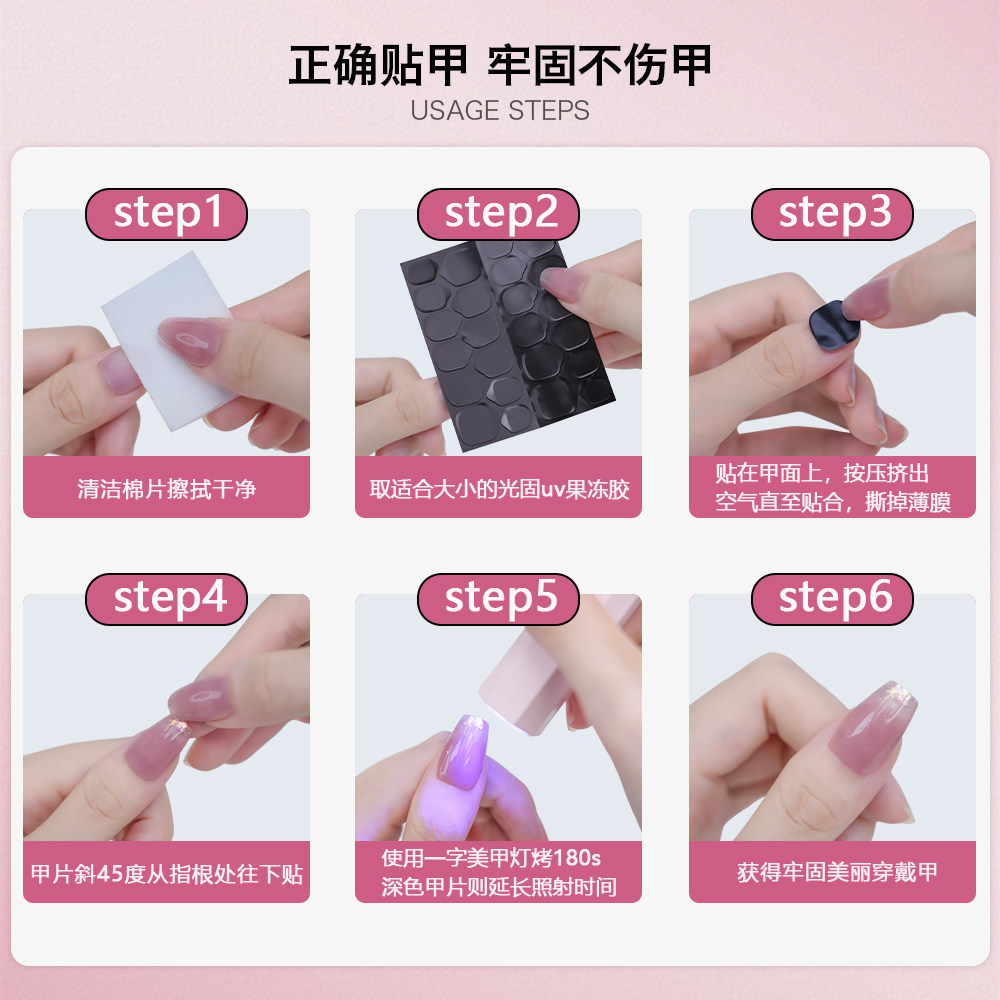 正确贴甲 牢固不伤甲
USAGE STEPS

step1
清洁棉片擦拭干净

step2
取适合大小的光固uv果冻胶

step3
贴在甲面上，按压挤出空气直至贴合，撕掉薄膜

step4
甲片斜45度从指根处往下贴

step5
使用一字美甲灯烤180s
深色甲片则延长照射时间

step6
获得牢固美丽穿戴甲