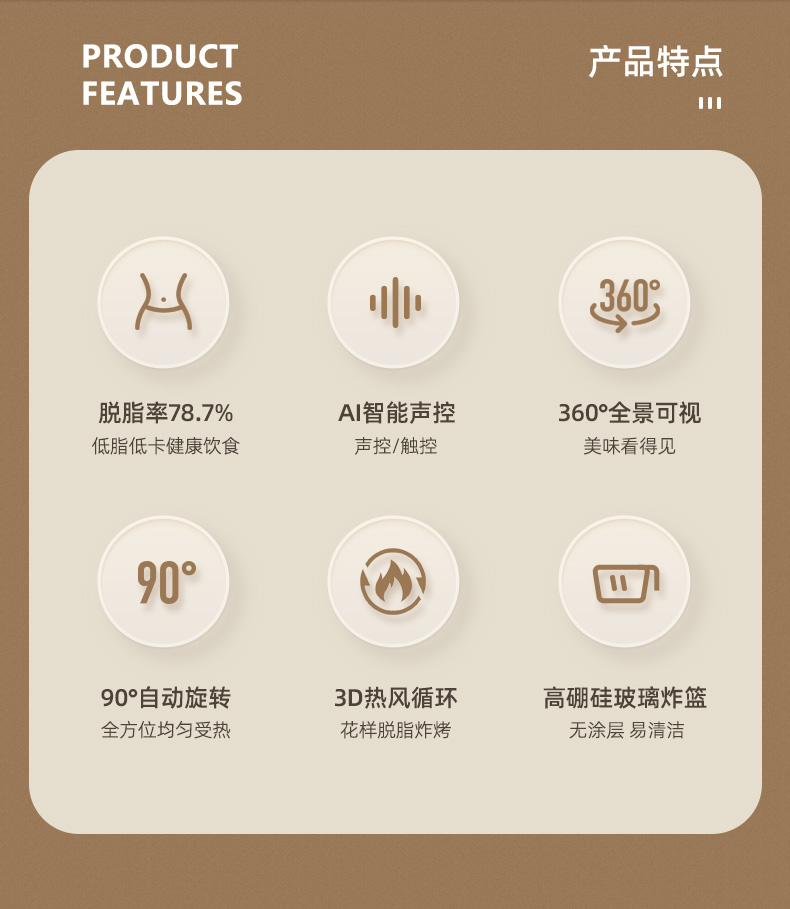 PRODUCT
FEATURES

产品特点

360°

脱脂率78.7%
低脂低卡健康饮食

AI智能声控
声控/触控

360°全景可视
美味看得见

90°

90°自动旋转
全方位均匀受热

3D热风循环
花样脱脂炸烤

高硼硅玻璃炸篮
无涂层 易清洁