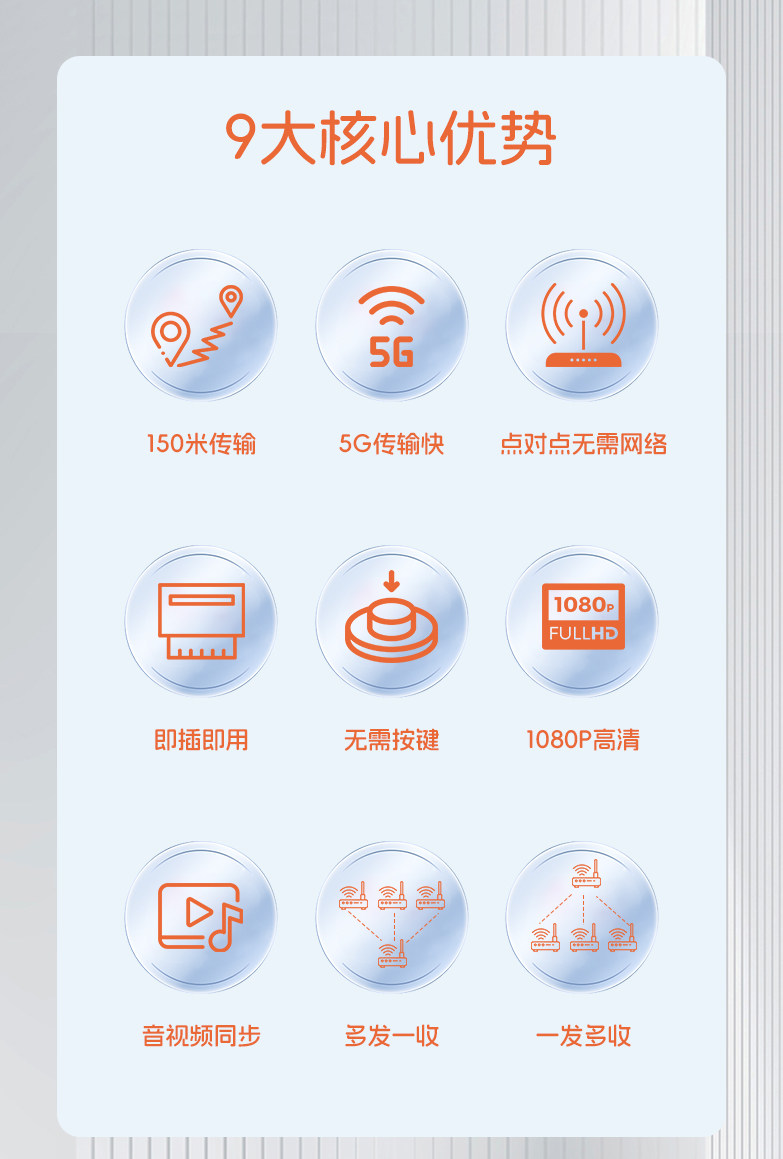 9大核心优势

5G

150米传输

5G传输快

点对点无需网络

1080P

FULLHD

即插即用

无需按键

1080P高清

音视频同步

多发一收

一发多收