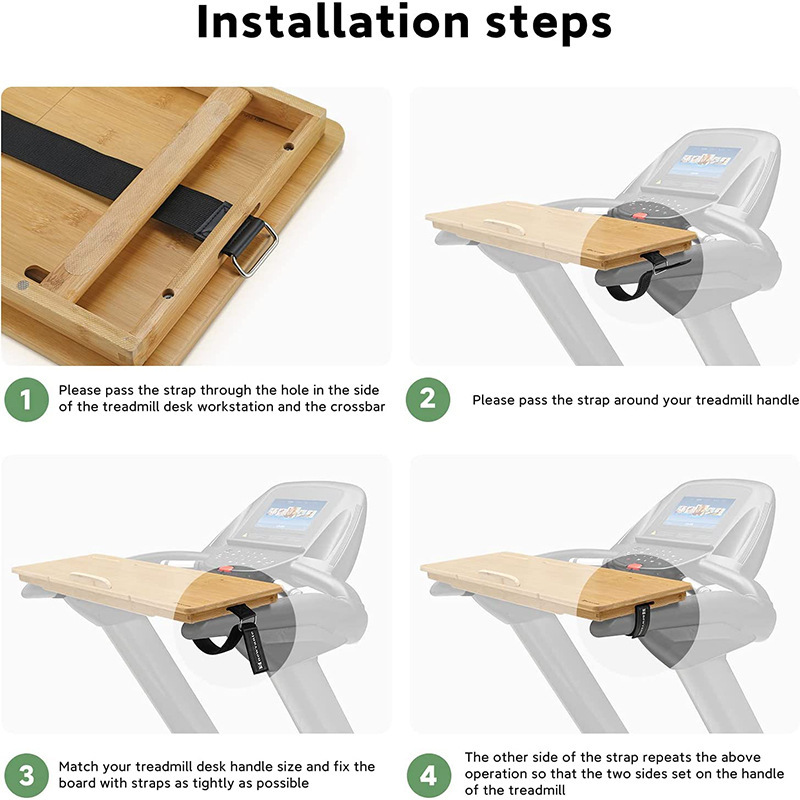 Installation steps

1 Please pass the strap through the hole in the side of the treadmill desk workstation and the crossbar

2 Please pass the strap around your treadmill handle

3 Match your treadmill desk handle size and fix the board with straps as tightly as possible

4 The other side of the strap repeats the above operation so that the two sides set on the handle of the treadmill