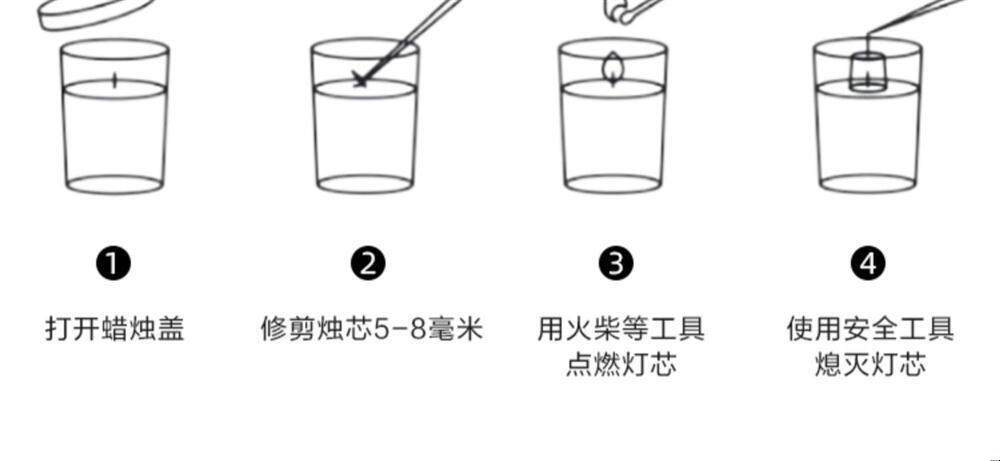 ❶

打开蜡烛盖

❷

修剪烛芯5-8毫米

❸

用火柴等工具点燃灯芯

❹

使用安全工具熄灭灯芯