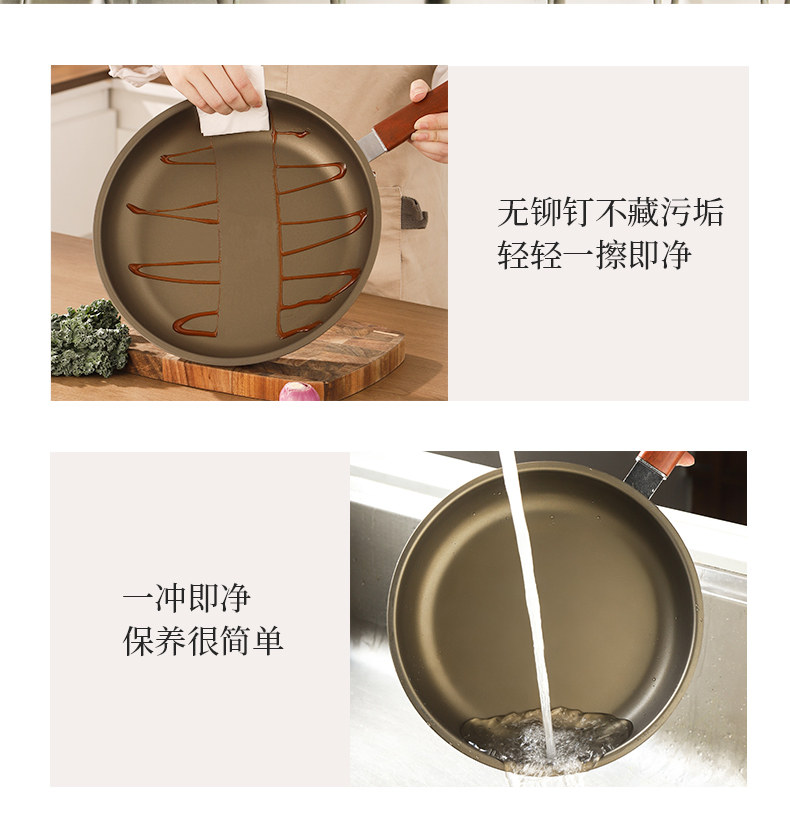 无铆钉不藏污垢
轻轻一擦即净

一冲即净
保养很简单