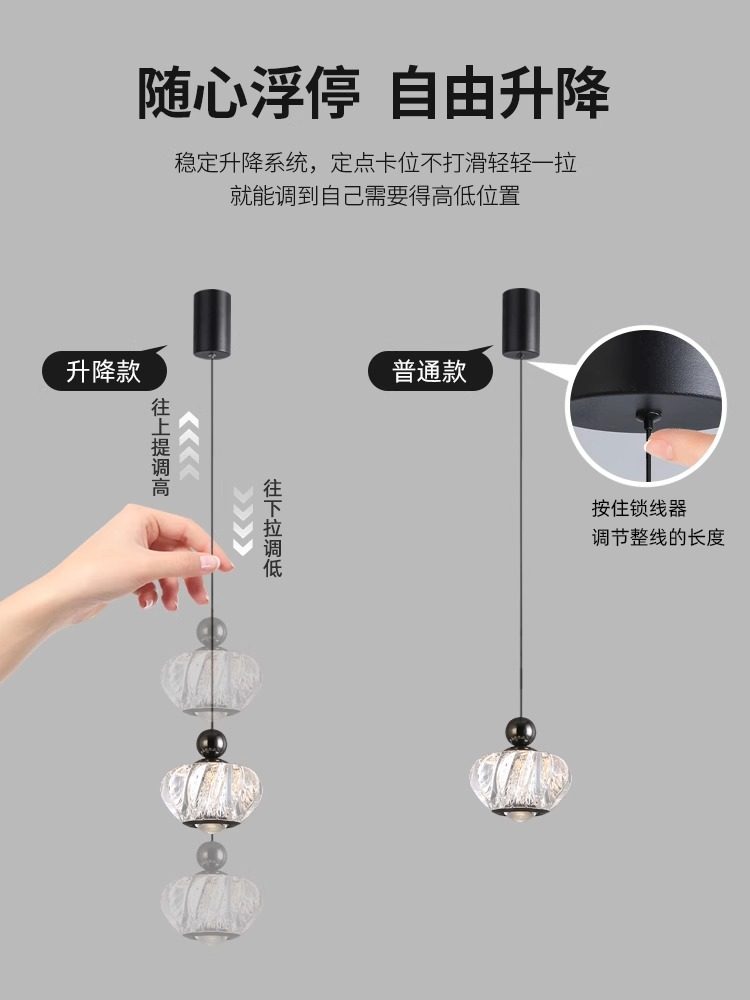 随心浮停 自由升降

稳定升降系统，定点卡位不打滑轻轻一拉
就能调到自己需要得高低位置

升降款

往上提调高

往下拉调低

普通款

按住锁线器
调节整线的长度