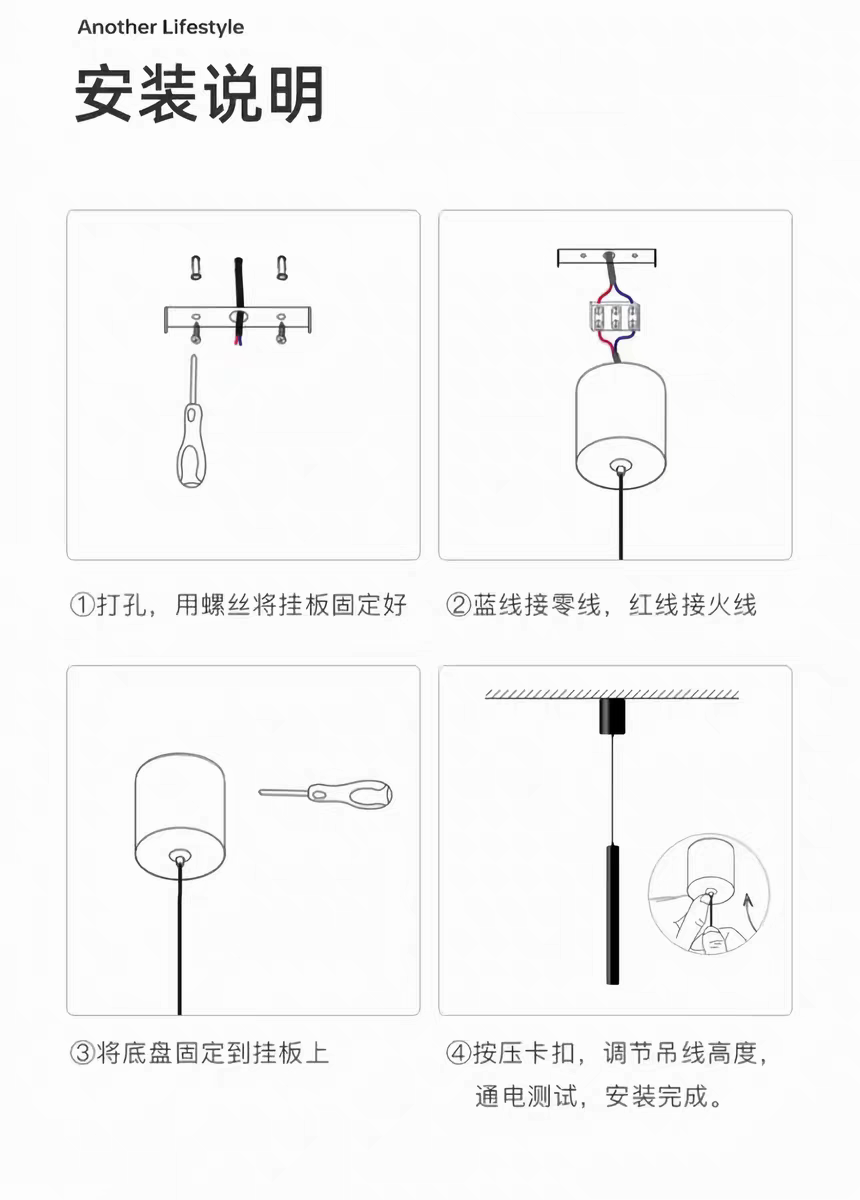 Another Lifestyle

安装说明

①打孔，用螺丝将挂板固定好

②蓝线接零线，红线接火线

③将底盘固定到挂板上

④按压卡扣，调节吊线高度，通电测试，安装完成。