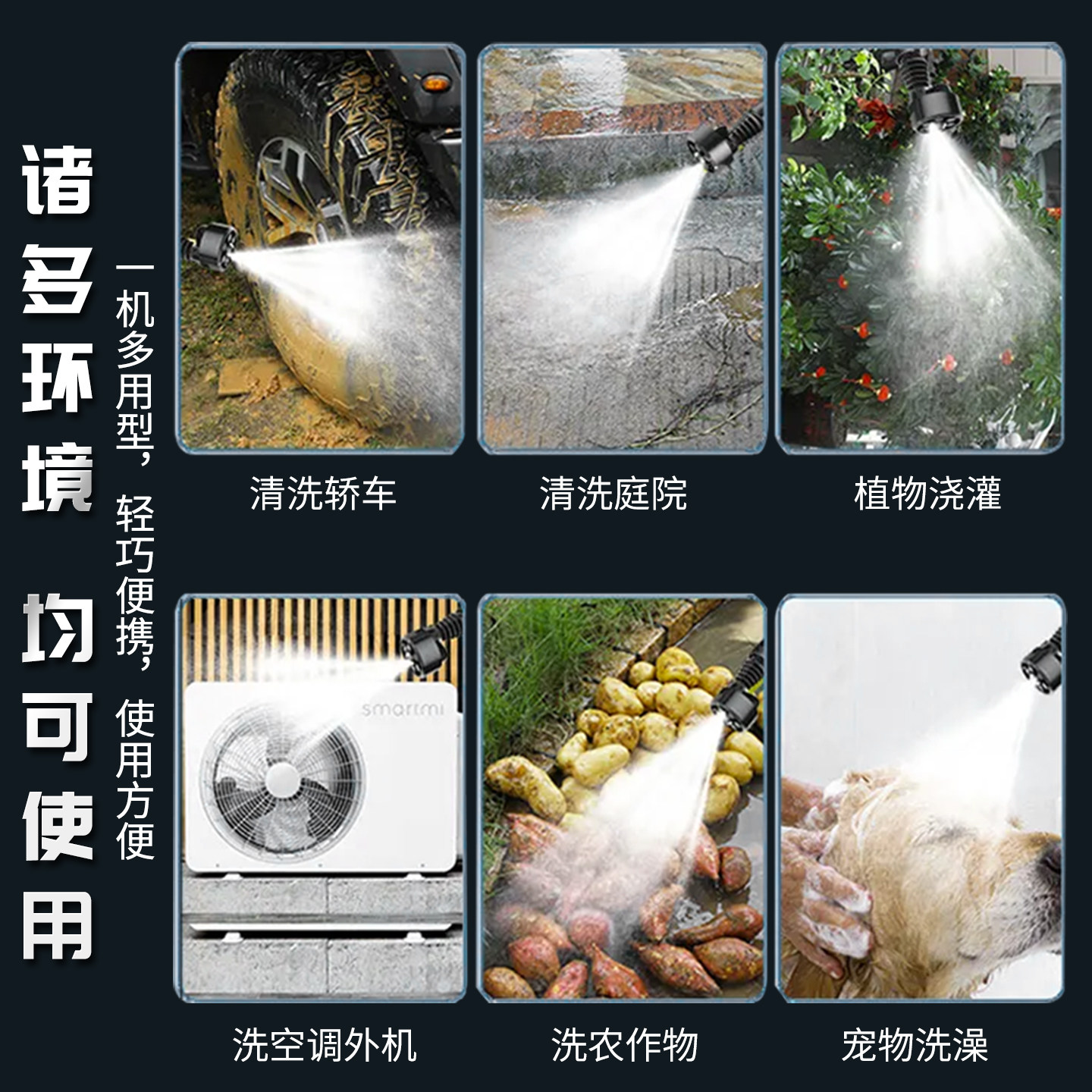 诸多环境

均可使用

一机多用型，轻巧便携，使用方便

清洗轿车

清洗庭院

植物浇灌

smartmi

洗空调外机

洗农作物

宠物洗澡