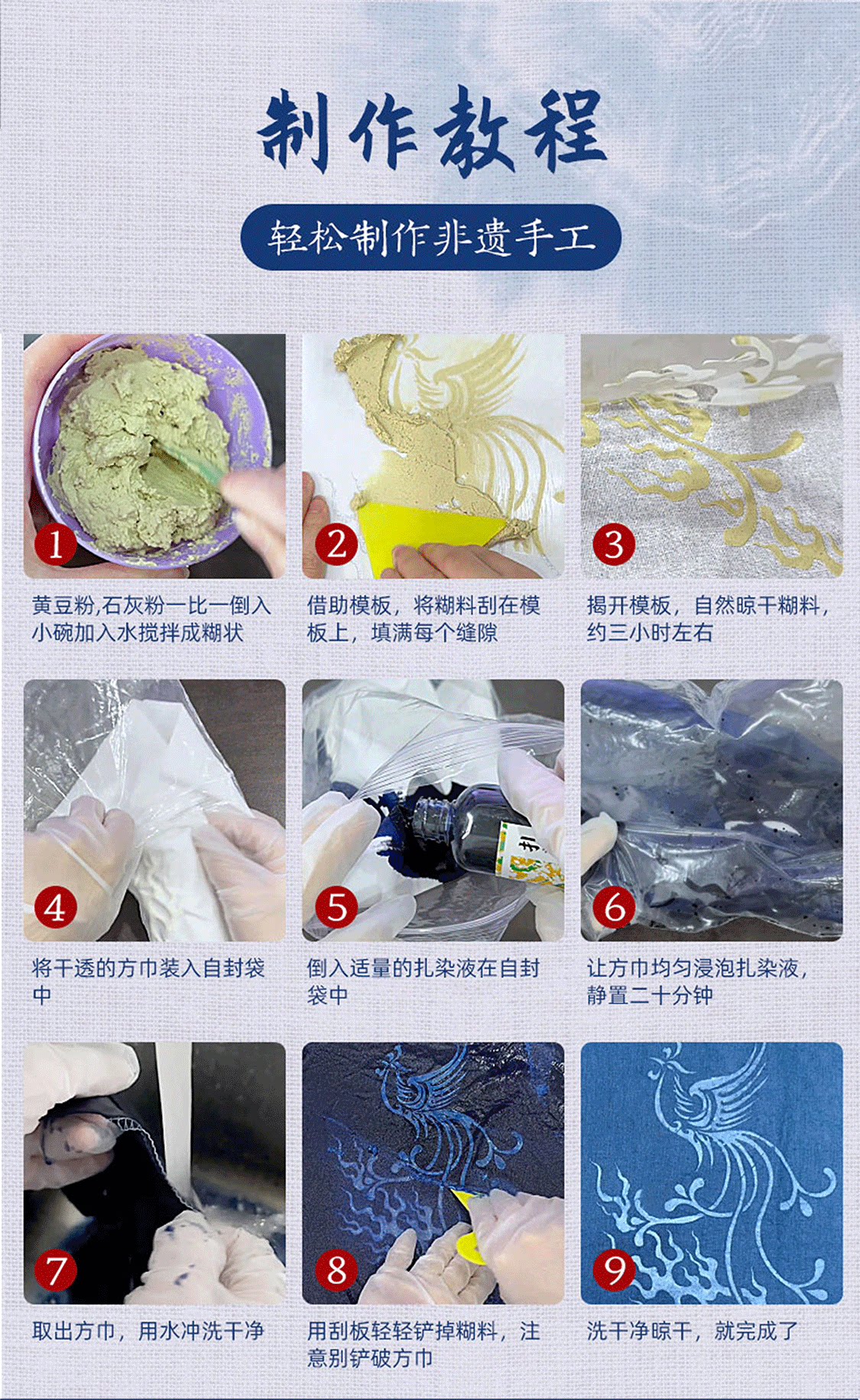 制作教程

轻松制作非遗手工

1

黄豆粉,石灰粉一比一倒入小碗加入水搅拌成糊状

2

借助模板，将糊料刮在模板上，填满每个缝隙

3

揭开模板，自然晾干糊料，约三小时左右

4

将干透的方巾装入自封袋中

5

倒入适量的扎染液在自封袋中

6

让方巾均匀浸泡扎染液，静置二十分钟

7

取出方巾，用水冲洗干净

8

用刮板轻轻铲掉糊料，注意别铲破方巾

9

洗干净晾干，就完成了