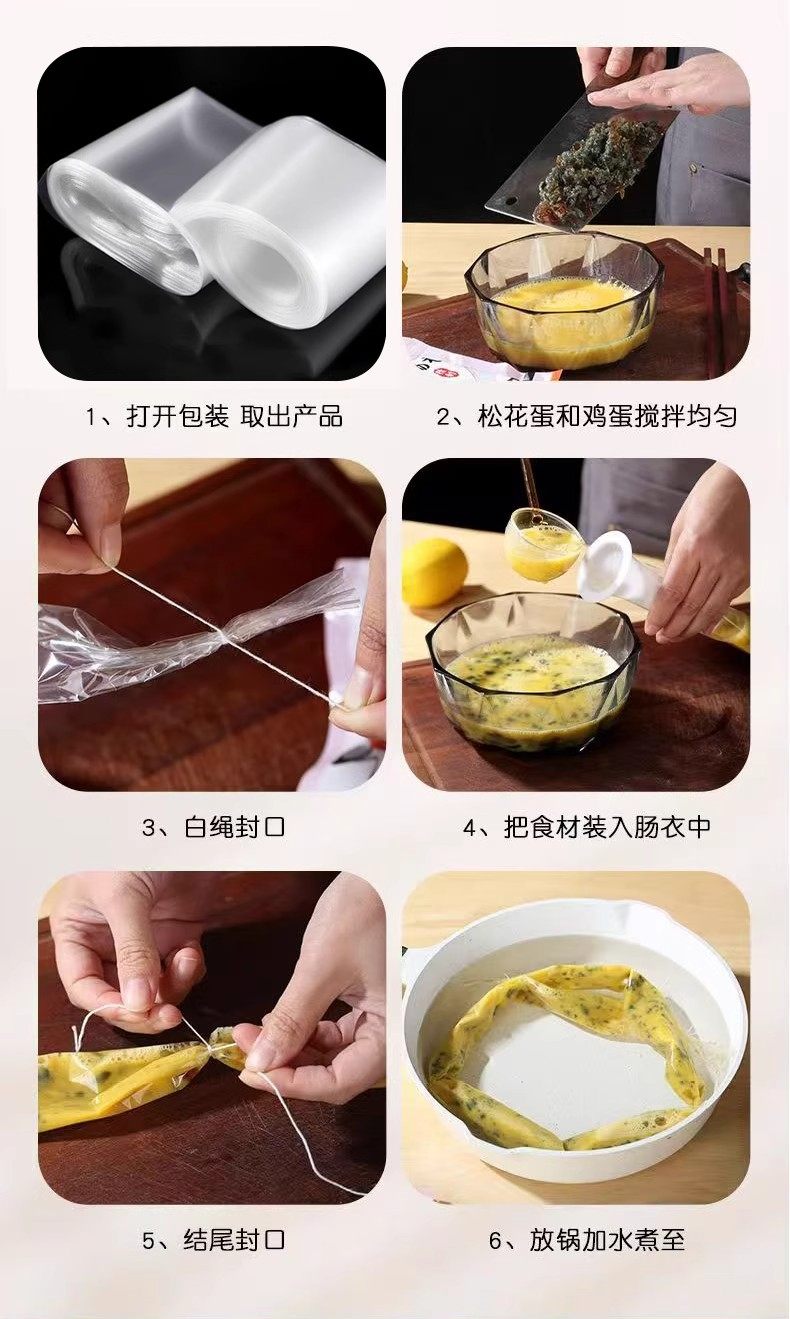 1、打开包装 取出产品

2、松花蛋和鸡蛋搅拌均匀

3、白绳封口

4、把食材装入肠衣中

5、结尾封口

6、放锅加水煮至