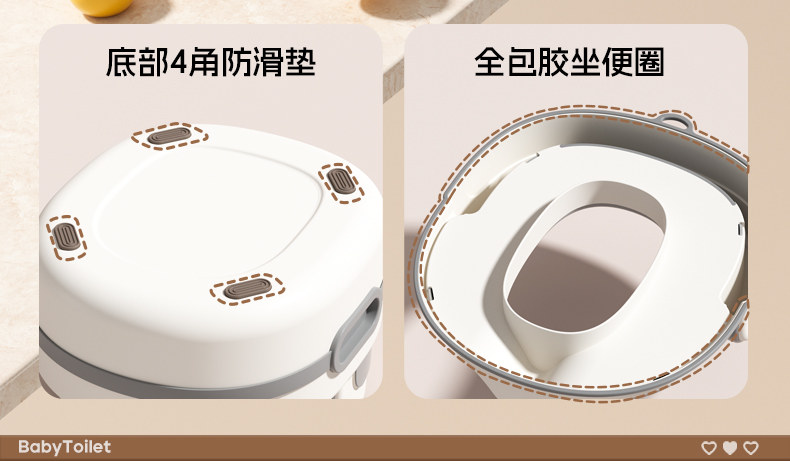 底部4角防滑垫

全包胶坐便圈

BabyToilet