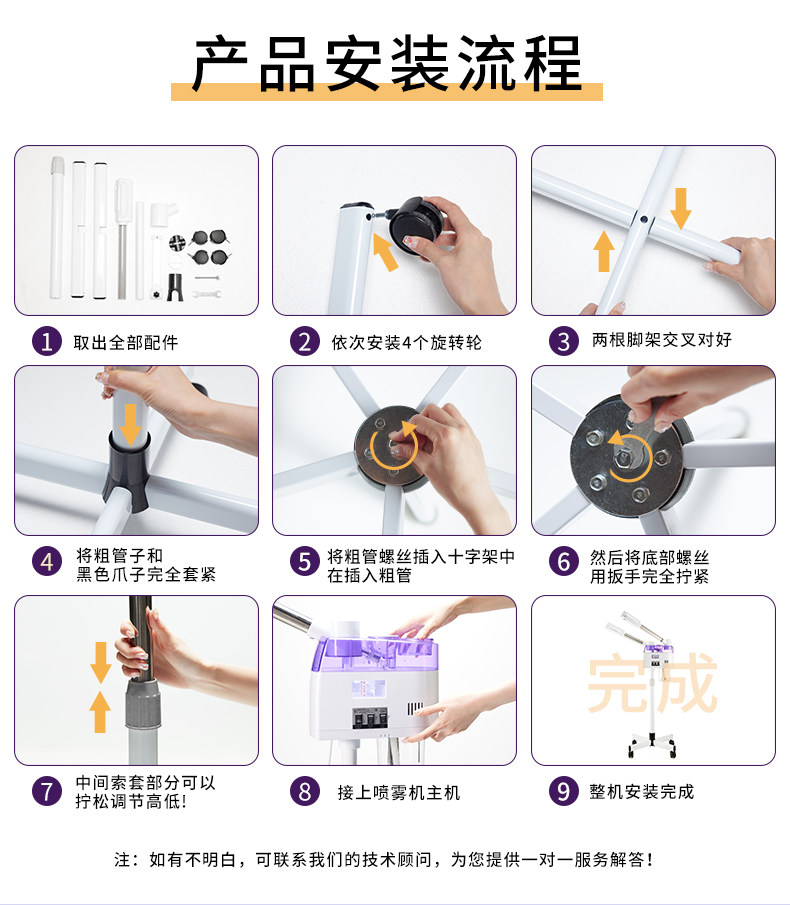 产品安装流程

1 取出全部配件

2 依次安装4个旋转轮

3 两根脚架交叉对好

4 将粗管子和黑色爪子完全套紧

5 将粗管螺丝插入十字架中在插入粗管

6 然后将底部螺丝用扳手完全拧紧

7 中间索套部分可以拧松调节高低!

8 接上喷雾机主机

完成

9 整机安装完成

注：如有不明白，可联系我们的技术顾问，为您提供一对一服务解答！