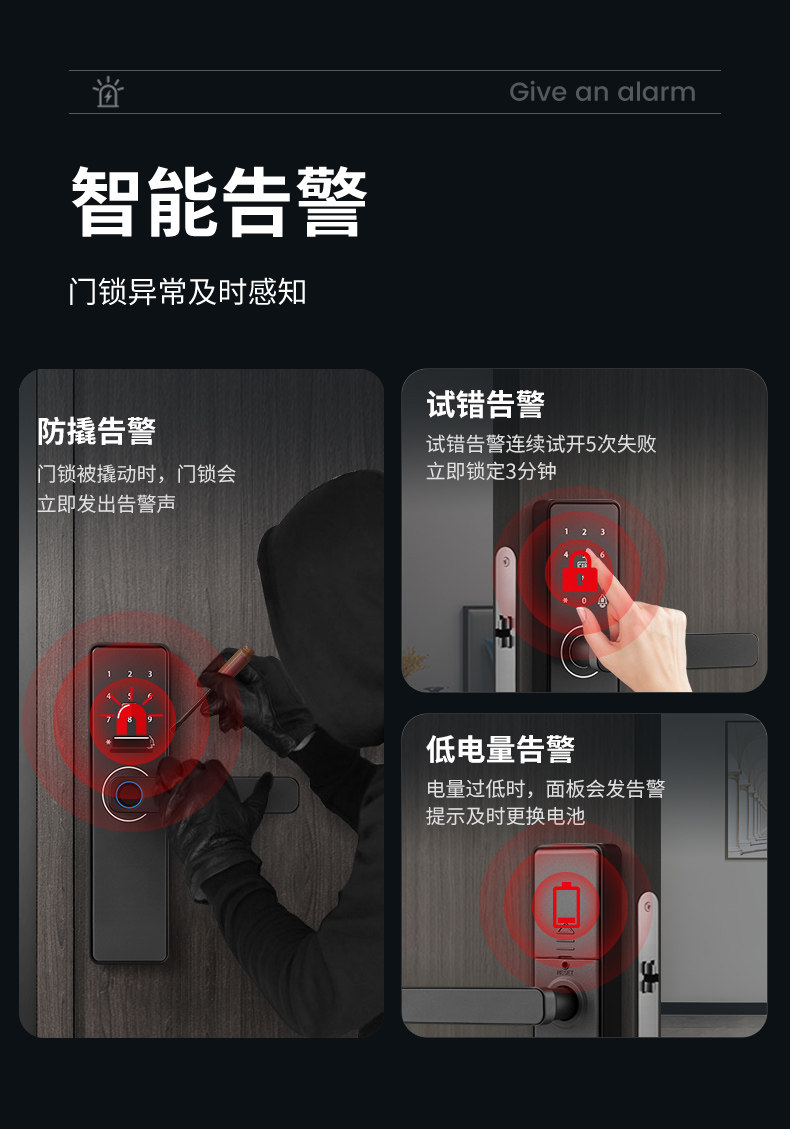 Give an alarm

智能告警

门锁异常及时感知

防撬告警

门锁被撬动时，门锁会立即发出告警声

1 2 3
4 5 6
7 8 9
* 0

试错告警

试错告警连续试开5次失败立即锁定3分钟

1 2 3
4 5 6
* 0

低电量告警

电量过低时，面板会发告警提示及时更换电池

RESET