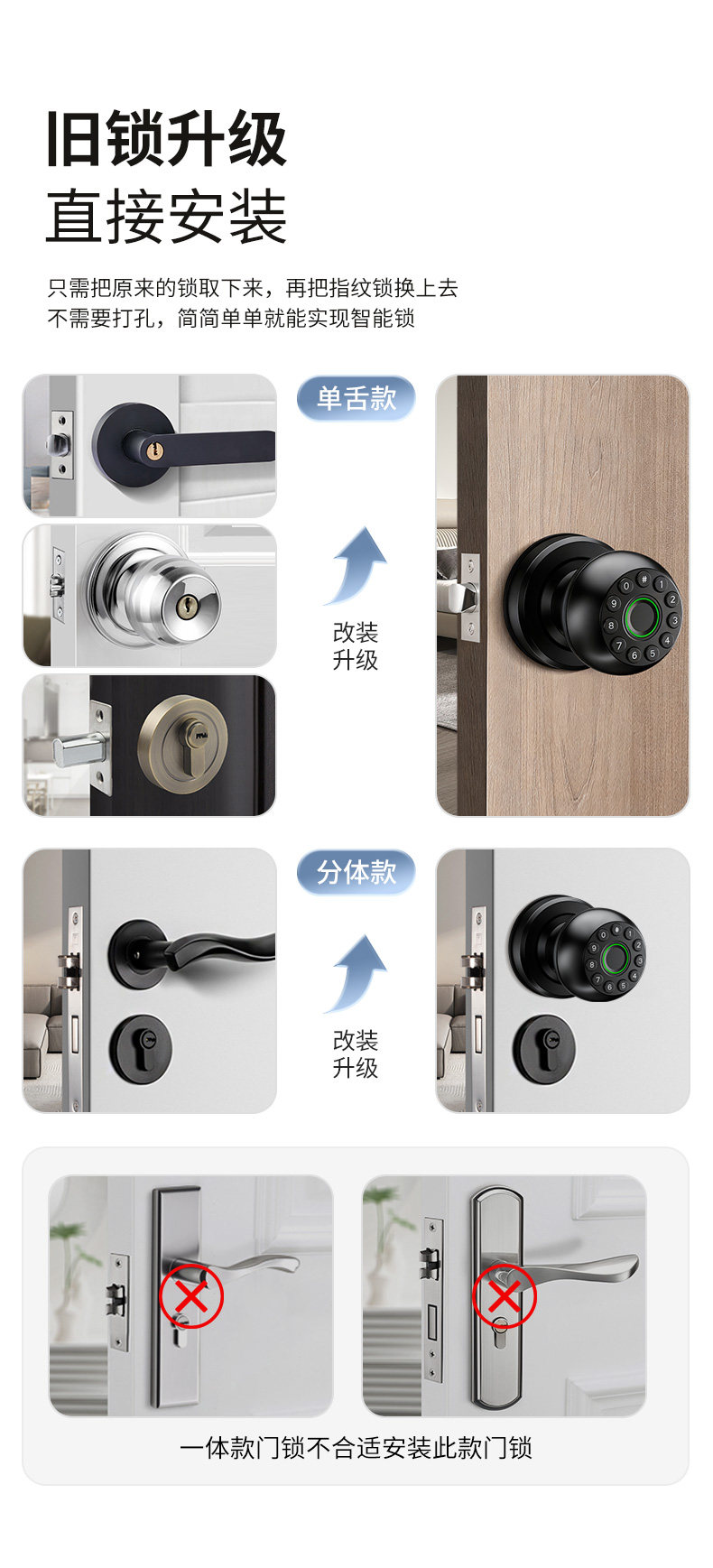 旧锁升级
直接安装

只需把原来的锁取下来，再把指纹锁换上去
不需要打孔，简简单单就能实现智能锁

单舌款

改装
升级

分体款

改装
升级

一体款门锁不合适安装此款门锁