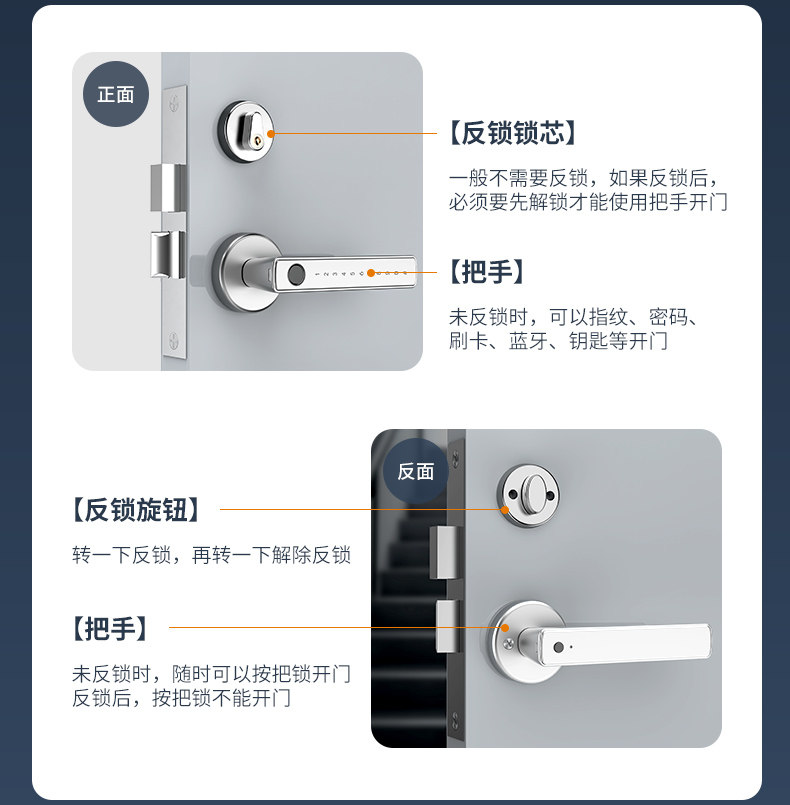 正面

【反锁锁芯】

一般不需要反锁，如果反锁后，必须要先解锁才能使用把手开门

【把手】

未反锁时，可以指纹、密码、刷卡、蓝牙、钥匙等开门

反面

【反锁旋钮】

转一下反锁，再转一下解除反锁

【把手】

未反锁时，随时可以按把锁开门
反锁后，按把锁不能开门